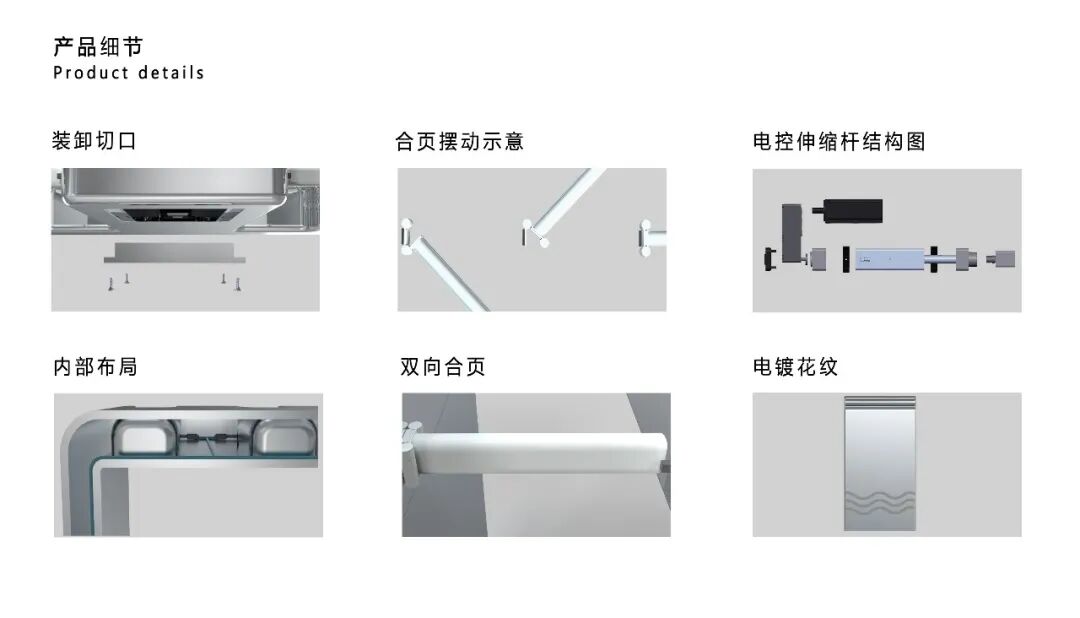 产品细节
Product details

装卸切口

合页摆动示意

电控伸缩杆结构图

内部布局

双向合页

电镀花纹