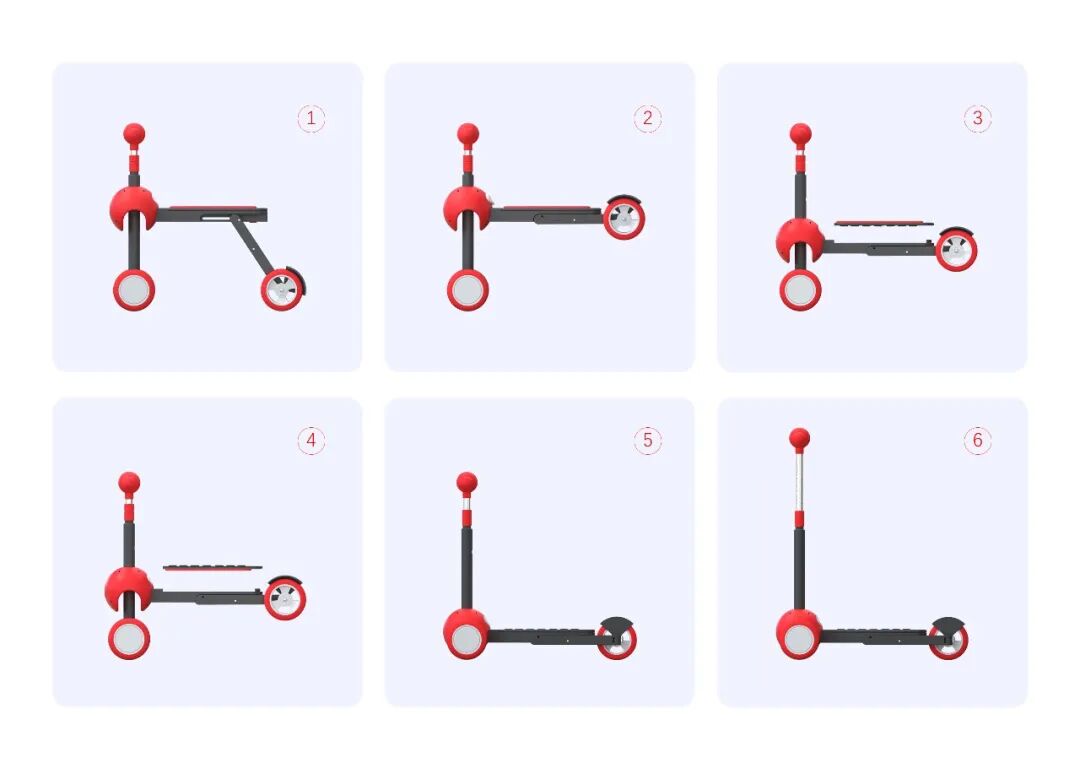 1

2

3

4

5

6