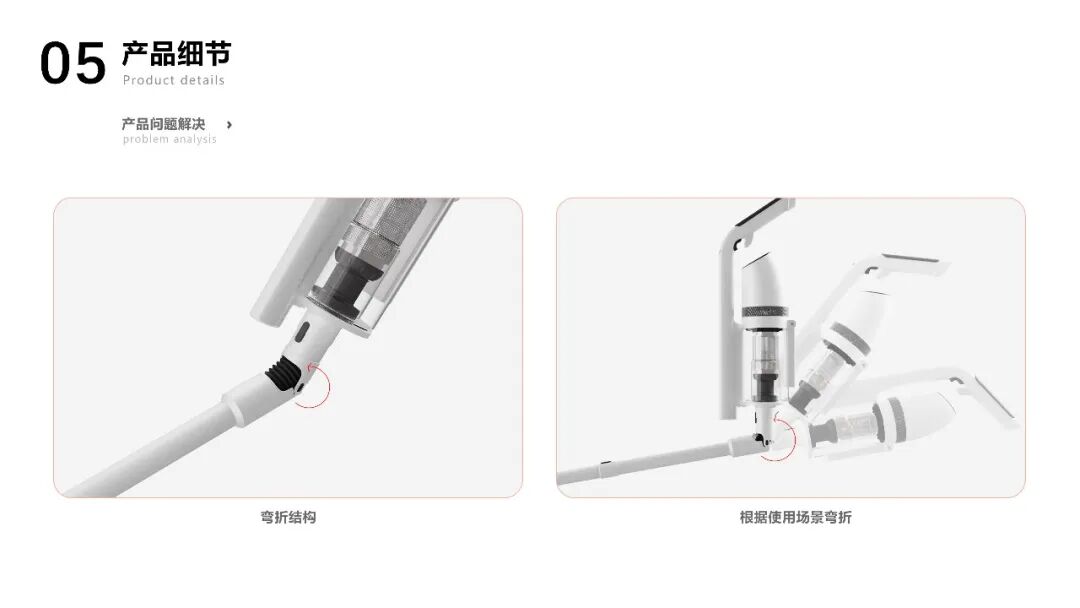 05 产品细节
Product details

产品问题解决 ›
problem analysis

弯折结构

根据使用场景弯折