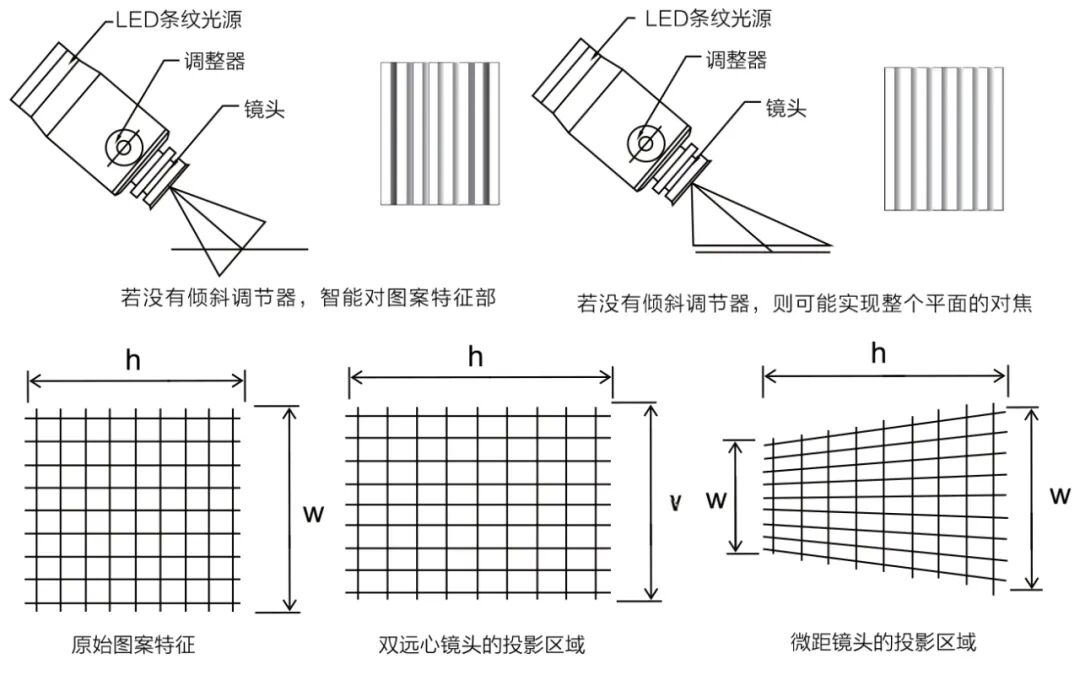 LED条纹光源
调整器
镜头

若没有倾斜调节器，智能对图案特征部

LED条纹光源
调整器
镜头

若没有倾斜调节器，则可能实现整个平面的对焦

h
w
原始图案特征

h
v
双远心镜头的投影区域

h
w
w
微距镜头的投影区域