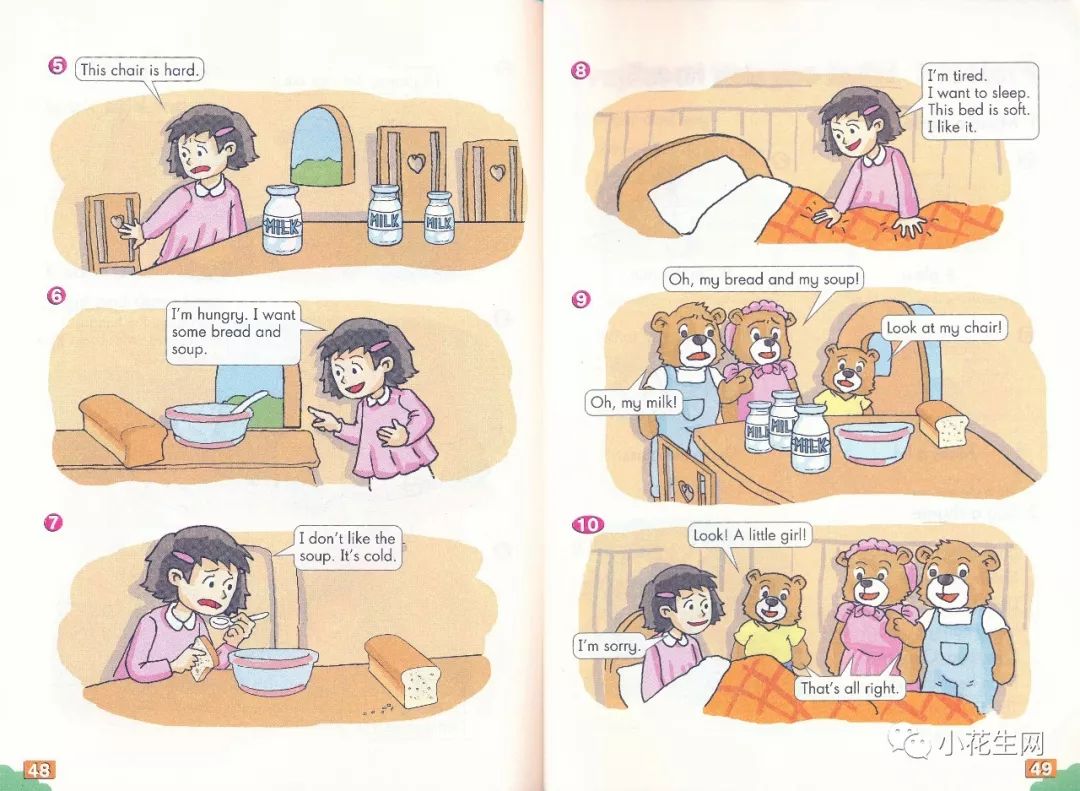 5 This chair is hard.

MILK MILK MILK

6 I'm hungry. I want some bread and soup.

7 I don't like the soup. It's cold.

48

8 I'm tired. I want to sleep. This bed is soft. I like it.

9 Oh, my bread and my soup!

Look at my chair!

Oh, my milk!

MILK MILK MILK

10 Look! A little girl!

I'm sorry.

That's all right.

小花生网

49