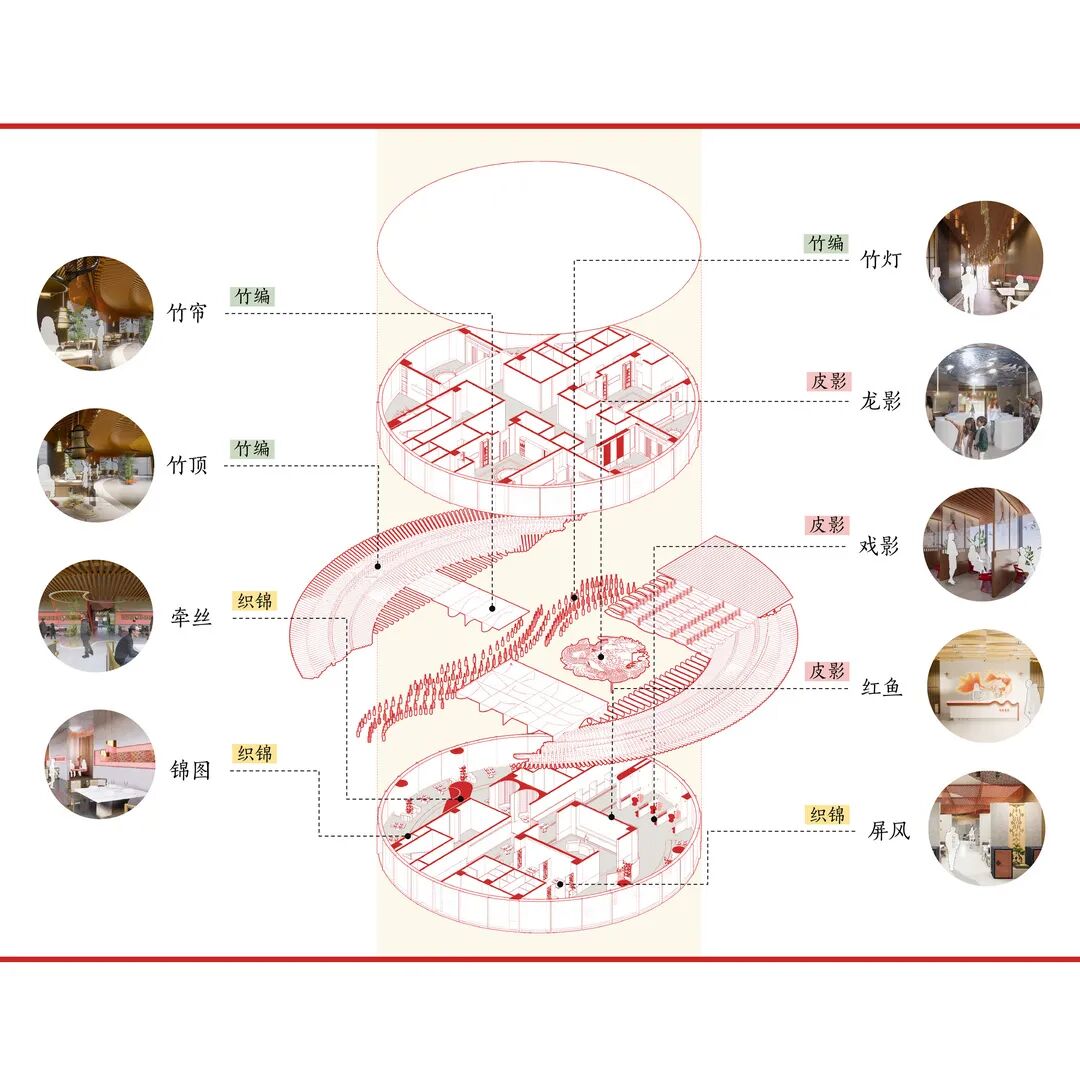 竹编
竹帘

竹编
竹顶

织锦
牵丝

织锦
锦图

竹编
竹灯

皮影
龙影

皮影
戏影

皮影
红鱼

织锦
屏风