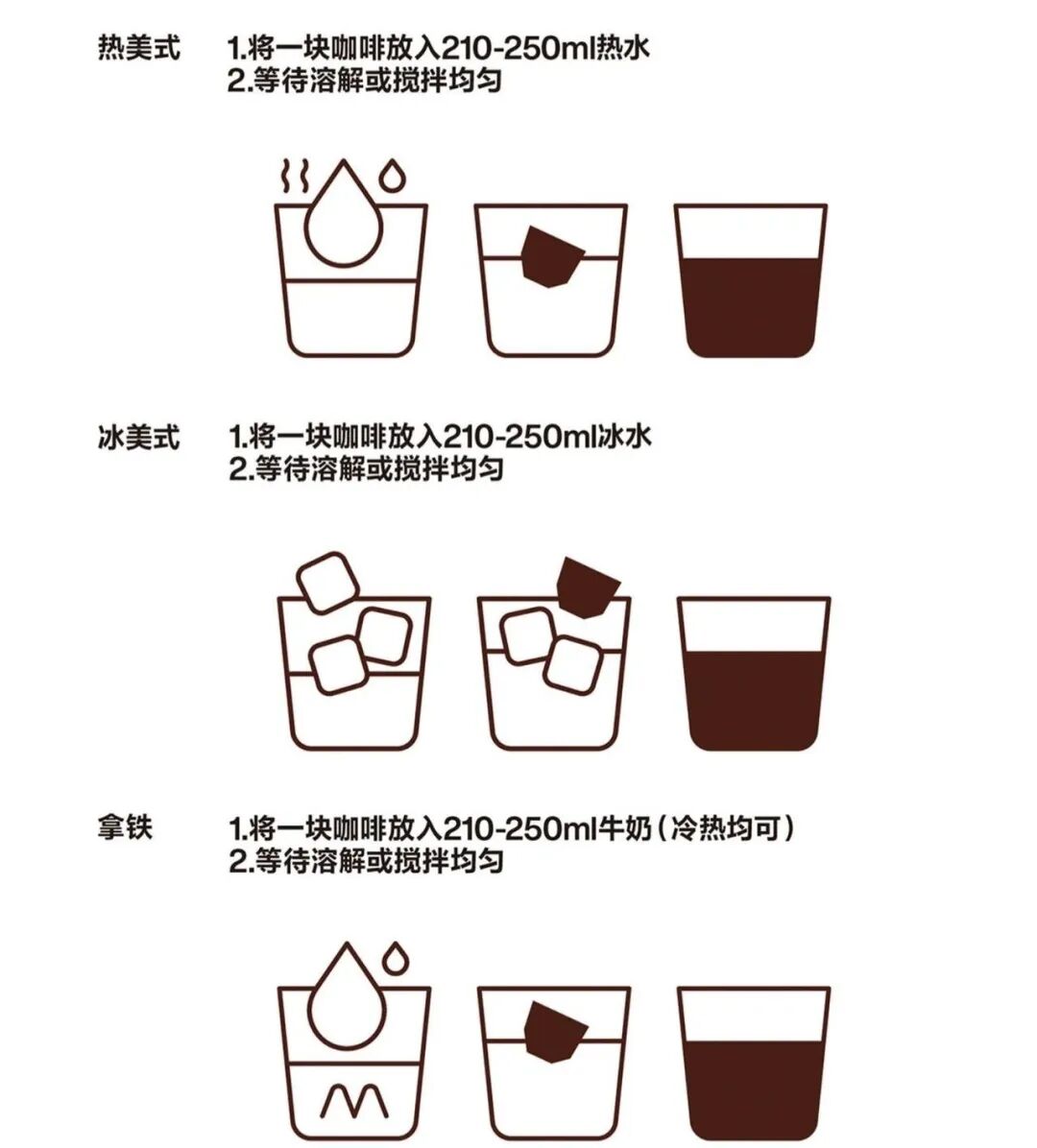 热美式 1.将一块咖啡放入210-250ml热水
2.等待溶解或搅拌均匀

冰美式 1.将一块咖啡放入210-250ml冰水
2.等待溶解或搅拌均匀

拿铁 1.将一块咖啡放入210-250ml牛奶（冷热均可）
2.等待溶解或搅拌均匀