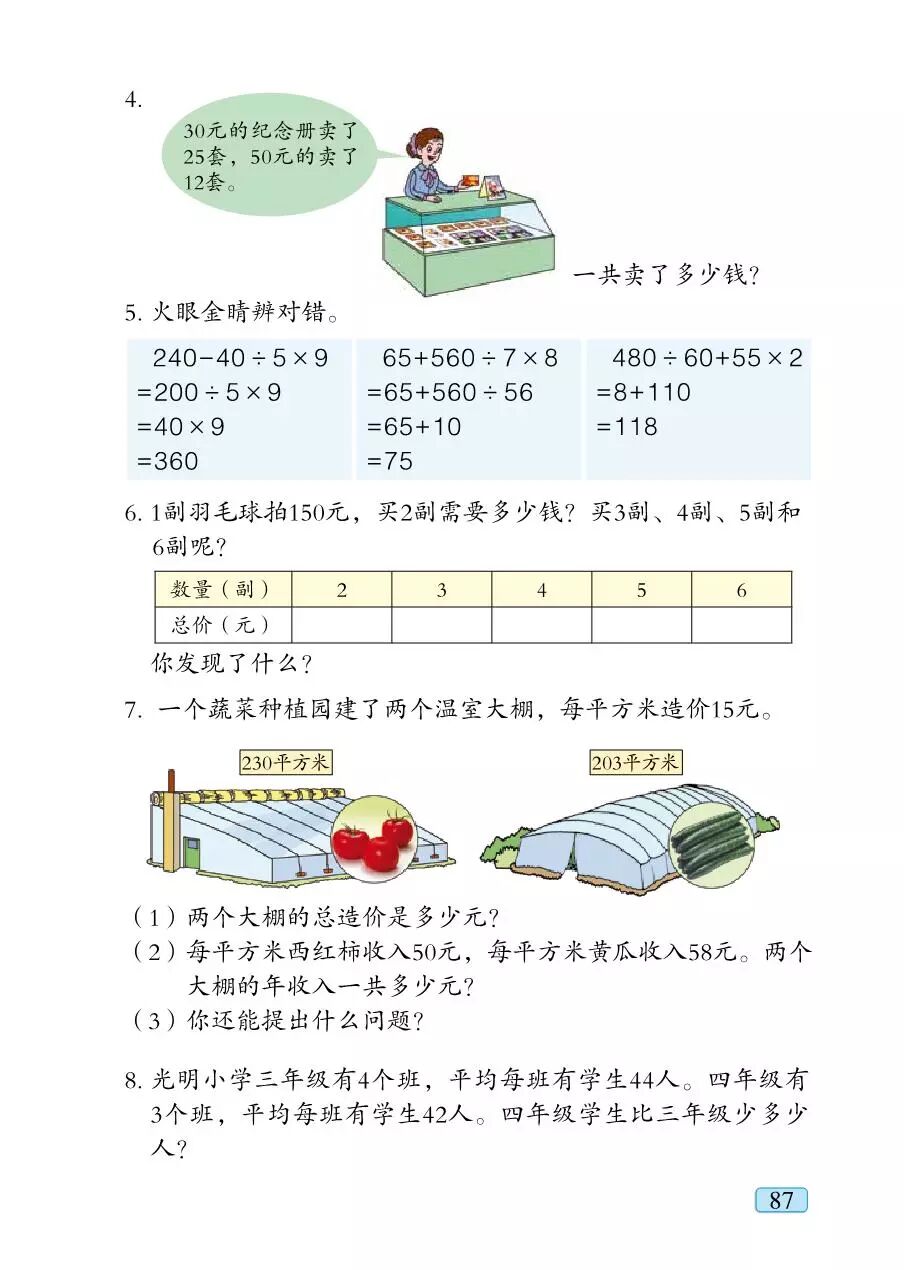 4.

30元的纪念册卖了25套，50元的卖了12套。

一共卖了多少钱？

5. 火眼金睛辨对错。

$240-40\div5\times9$
$=200\div5\times9$
$=40\times9$
$=360$

$65+560\div7\times8$
$=65+560\div56$
$=65+10$
$=75$

$480\div60+55\times2$
$=8+110$
$=118$

6. 1副羽毛球拍150元，买2副需要多少钱？买3副、4副、5副和6副呢？

| 数量（副） | 2 | 3 | 4 | 5 | 6 |
|---|---|---|---|---|---|
| 总价（元） | | | | | |

你发现了什么？

7. 一个蔬菜种植园建了两个温室大棚，每平方米造价15元。

230平方米

203平方米

（1）两个大棚的总造价是多少元？
（2）每平方米西红柿收入50元，每平方米黄瓜收入58元。两个大棚的年收入一共多少元？
（3）你还能提出什么问题？

8. 光明小学三年级有4个班，平均每班有学生44人。四年级有3个班，平均每班有学生42人。四年级学生比三年级少多少人？

87