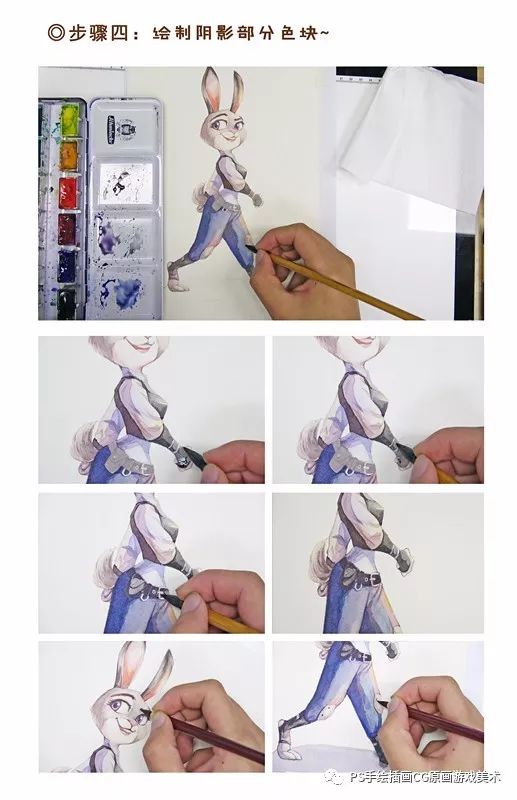 ◎步骤四：绘制阴影部分色块~

PS手绘插画CG原画游戏美术