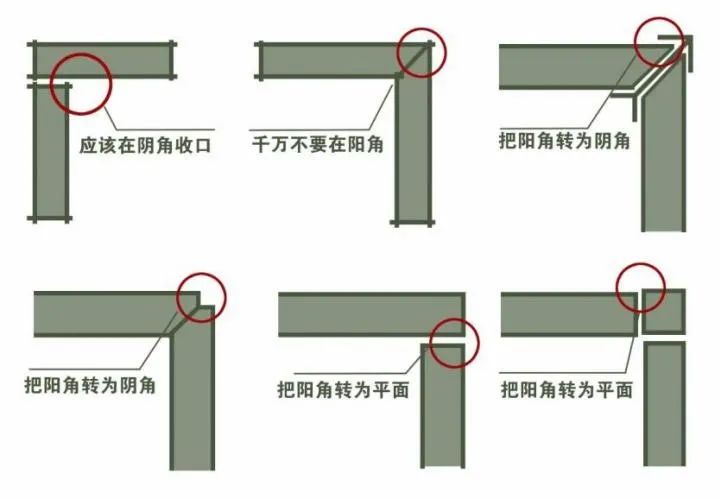 应该在阴角收口

千万不要在阳角

把阳角转为阴角

把阳角转为阴角

把阳角转为平面

把阳角转为平面