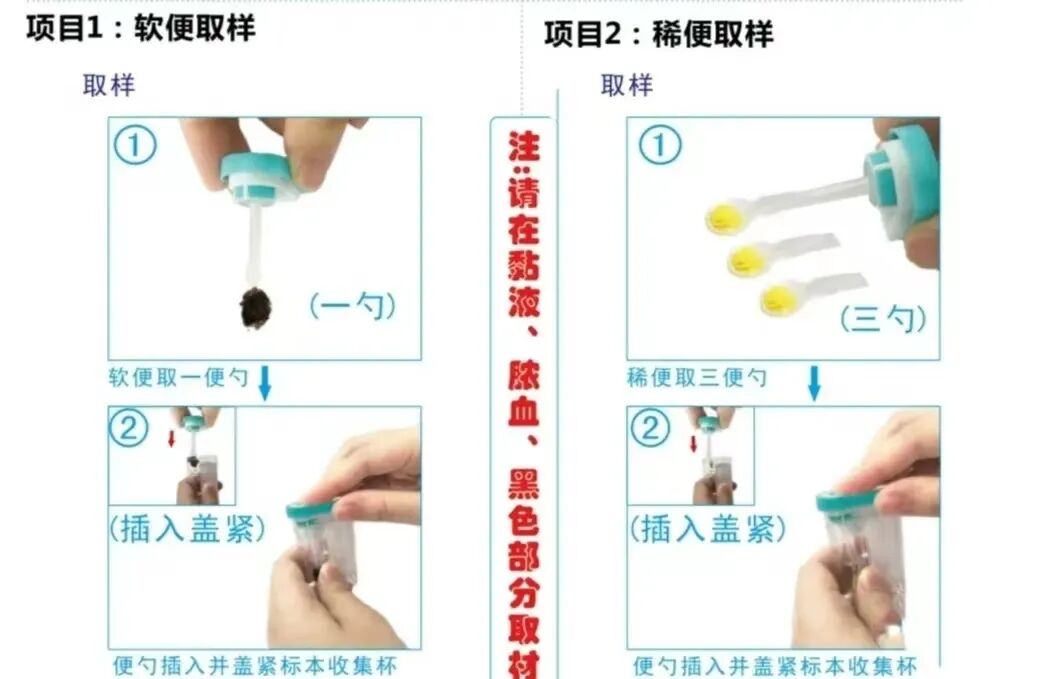 项目1：软便取样

取样

①

(一勺)

软便取一便勺

②

(插入盖紧)

便勺插入并盖紧标本收集杯

注：请在黏液、脓血、黑色部分取材

项目2：稀便取样

取样

①

(三勺)

稀便取三便勺

②

(插入盖紧)

便勺插入并盖紧标本收集杯