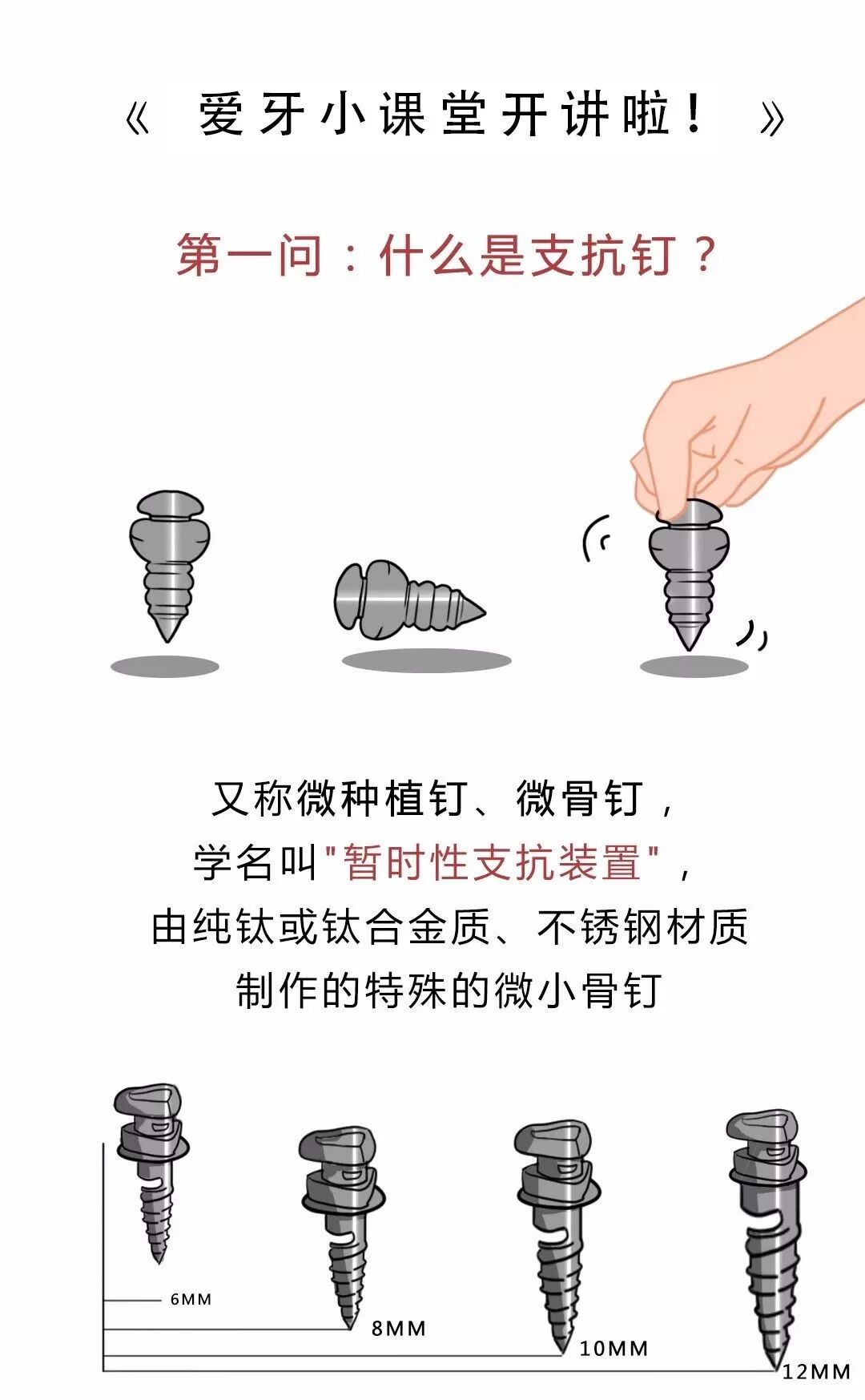 《 爱牙小课堂开讲啦！ 》

第一问：什么是支抗钉？

又称微种植钉、微骨钉，
学名叫"暂时性支抗装置"，
由纯钛或钛合金质、不锈钢材质
制作的特殊的微小骨钉

6MM
8MM
10MM
12MM