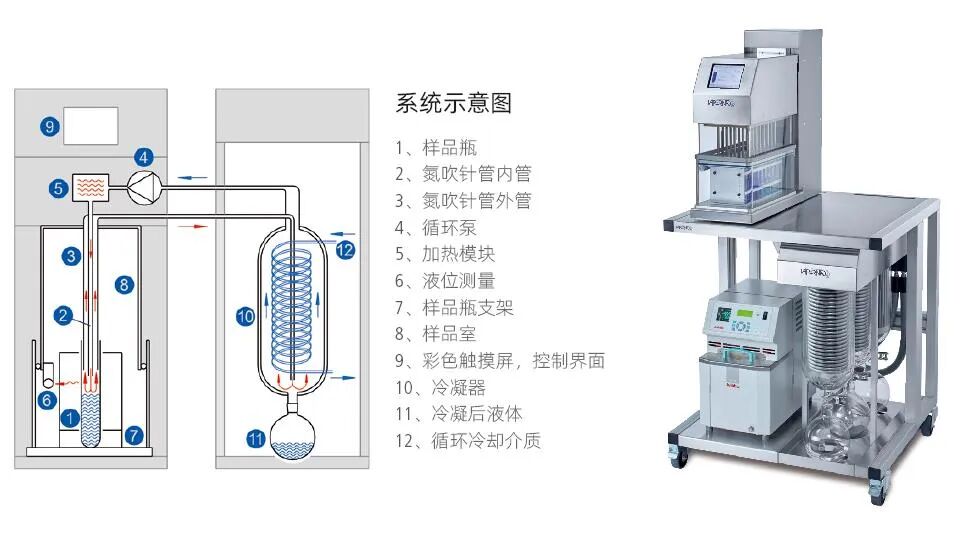 9
4
5
3
8
2
6
1
7
12
10
11

系统示意图

1、样品瓶
2、氮吹针管内管
3、氮吹针管外管
4、循环泵
5、加热模块
6、液位测量
7、样品瓶支架
8、样品室
9、彩色触摸屏，控制界面
10、冷凝器
11、冷凝后液体
12、循环冷却介质