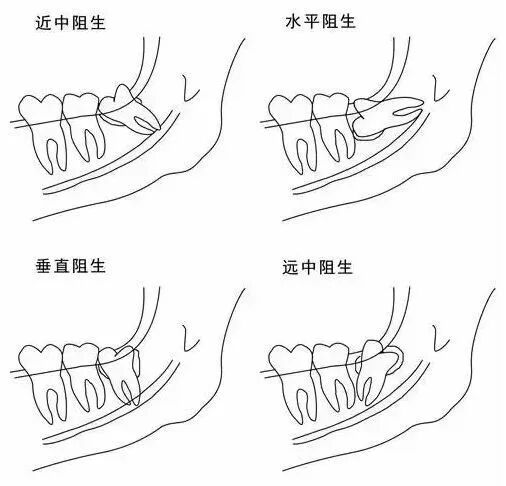 近中阻生

水平阻生

垂直阻生

远中阻生