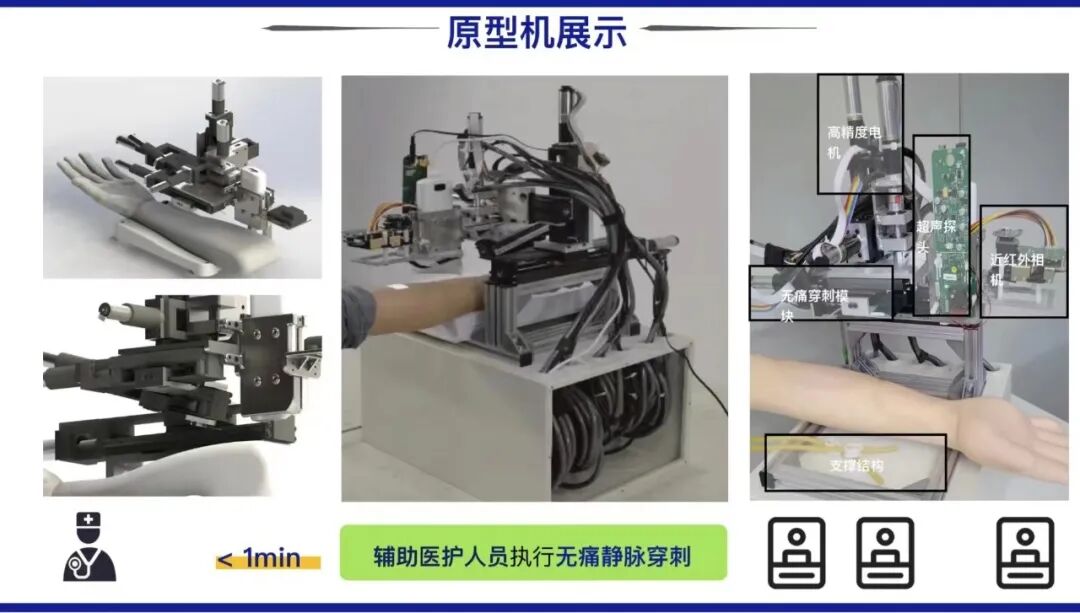 原型机展示

高精度电机

超声探头

近红外相机

无痛穿刺模块

支撑结构

< 1min

辅助医护人员执行无痛静脉穿刺