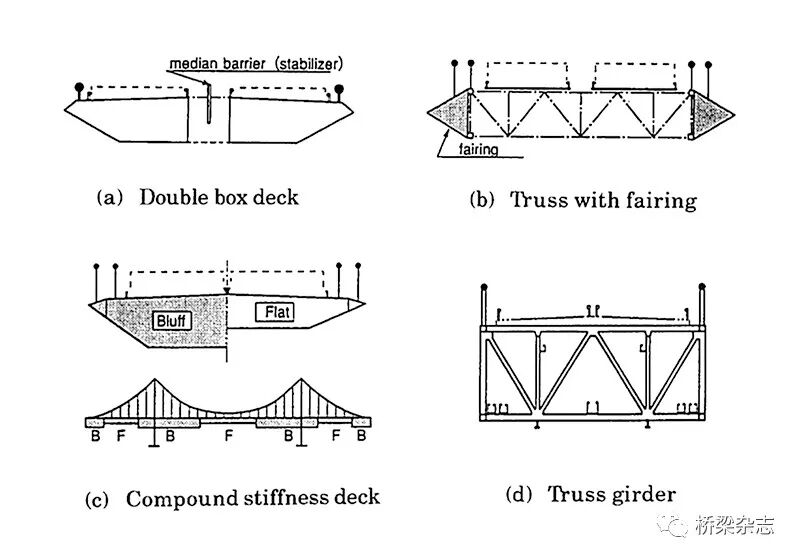 median barrier (stabilizer)

(a) Double box deck

fairing

(b) Truss with fairing

Bluff

Flat

B F B F B F B

(c) Compound stiffness deck

(d) Truss girder

桥梁杂志