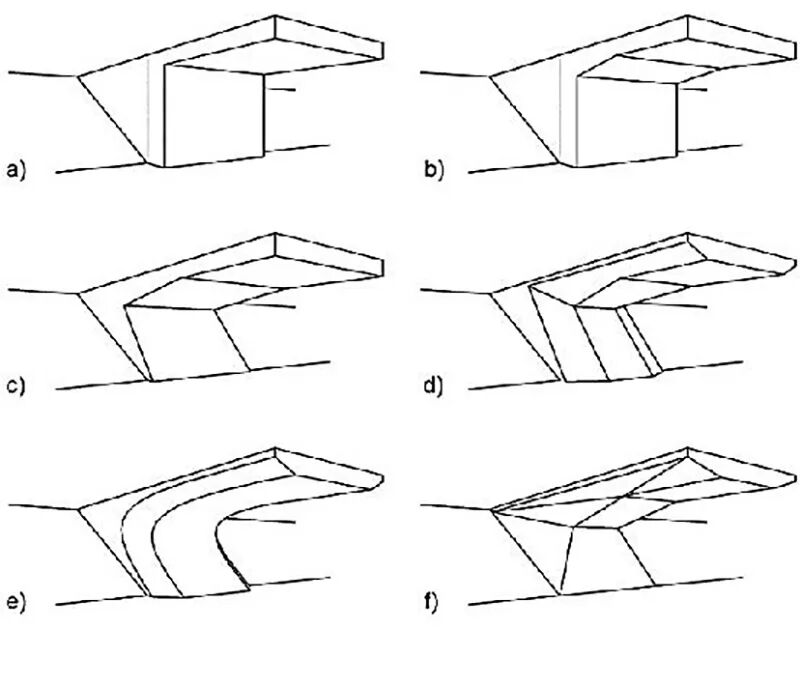 a)

b)

c)

d)

e)

f)