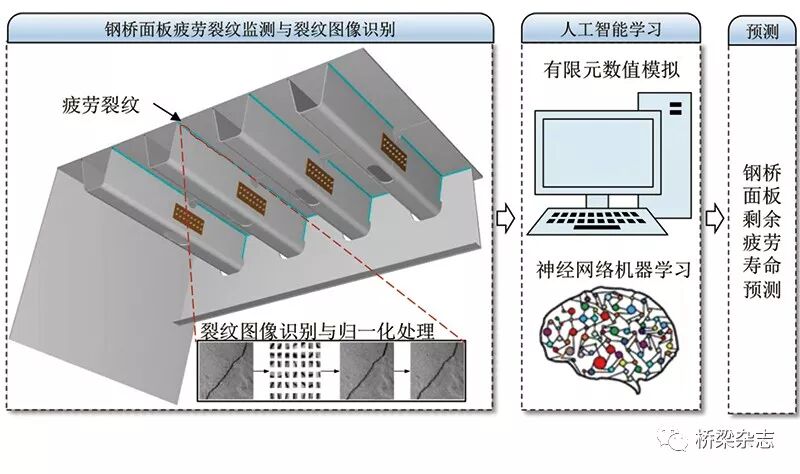 钢桥面板疲劳裂纹监测与裂纹图像识别

疲劳裂纹

裂纹图像识别与归一化处理

人工智能学习

有限元数值模拟

神经网络机器学习

预测

钢桥面板剩余疲劳寿命预测

桥梁杂志