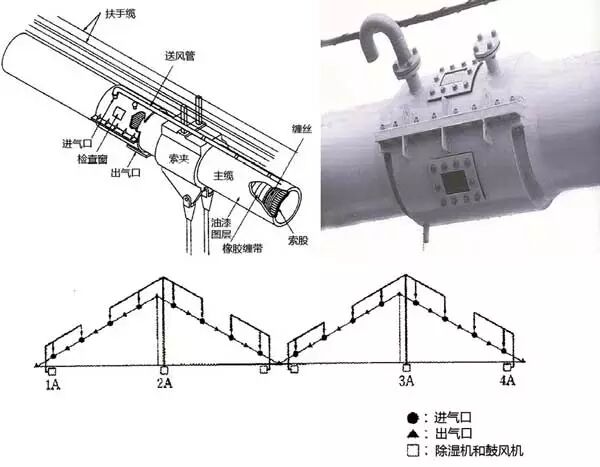 扶手缆
送风管
缠丝
进气口
检查窗
出气口
索夹
主缆
油漆图层
橡胶缠带
索股

1A
2A
3A
4A

●：进气口
▲：出气口
□：除湿机和鼓风机