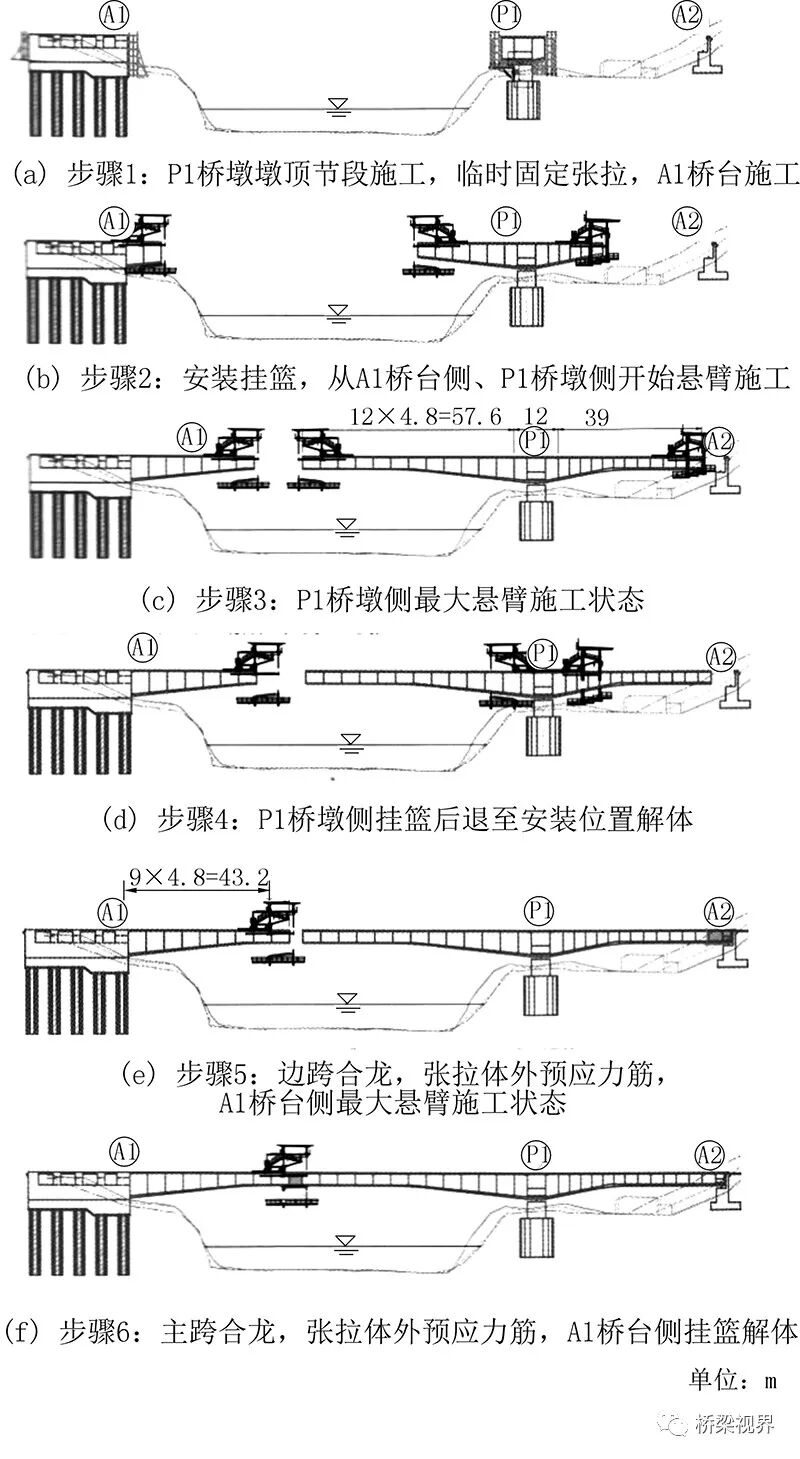 A1 P1 A2

(a) 步骤1：P1桥墩墩顶节段施工，临时固定张拉，A1桥台施工

A1 P1 A2

(b) 步骤2：安装挂篮，从A1桥台侧、P1桥墩侧开始悬臂施工

12×4.8=57.6 12 39

A1 P1 A2

(c) 步骤3：P1桥墩侧最大悬臂施工状态

A1 P1 A2

(d) 步骤4：P1桥墩侧挂篮后退至安装位置解体

9×4.8=43.2

A1 P1 A2

(e) 步骤5：边跨合龙，张拉体外预应力筋，A1桥台侧最大悬臂施工状态

A1 P1 A2

(f) 步骤6：主跨合龙，张拉体外预应力筋，A1桥台侧挂篮解体

单位：m

桥梁视界