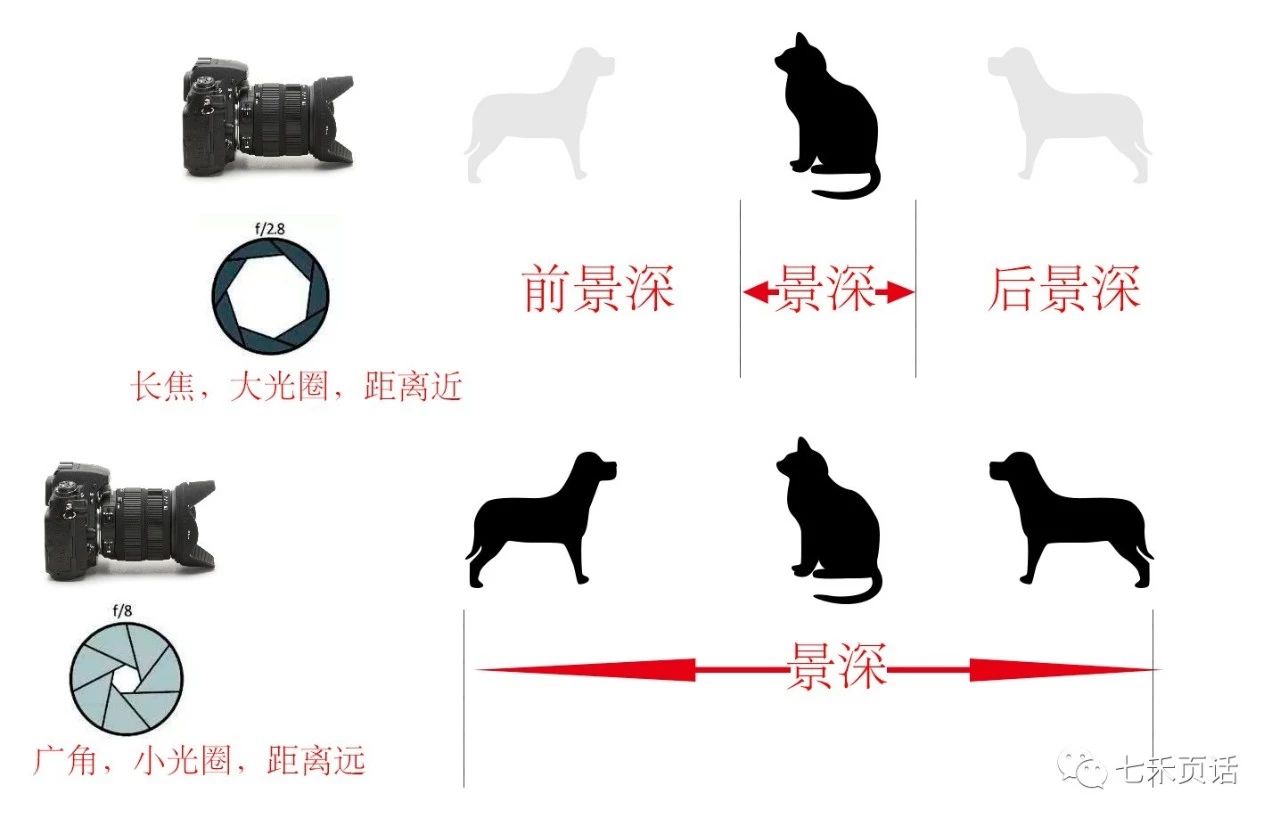 f/2.8

前景深 景深 后景深

长焦，大光圈，距离近

f/8

景深

广角，小光圈，距离远

七禾页话