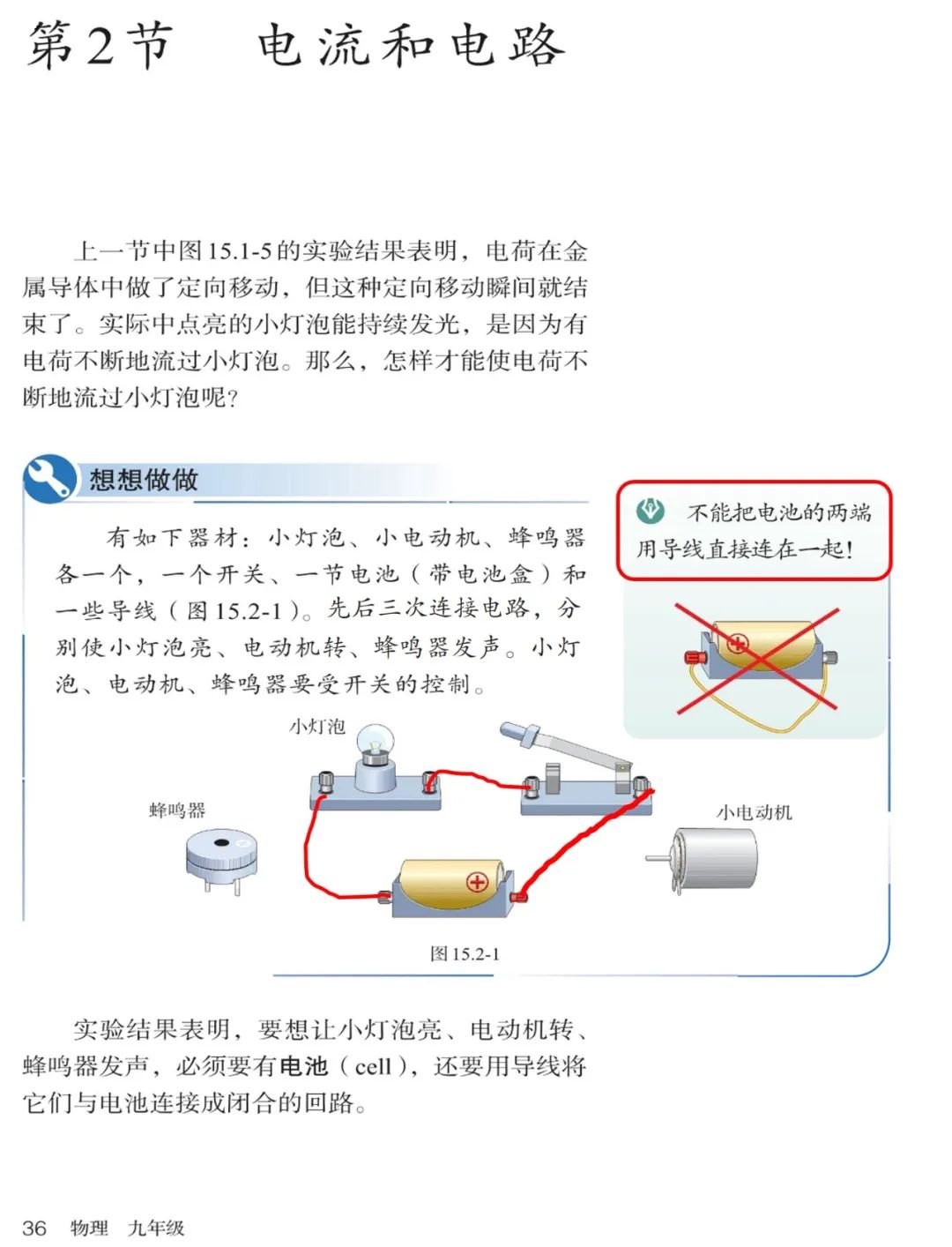 第2节　电流和电路

上一节中图15.1-5的实验结果表明，电荷在金属导体中做了定向移动，但这种定向移动瞬间就结束了。实际中点亮的小灯泡能持续发光，是因为有电荷不断地流过小灯泡。那么，怎样才能使电荷不断地流过小灯泡呢？

想想做做

有如下器材：小灯泡、小电动机、蜂鸣器各一个，一个开关、一节电池（带电池盒）和一些导线（图15.2-1）。先后三次连接电路，分别使小灯泡亮、电动机转、蜂鸣器发声。小灯泡、电动机、蜂鸣器要受开关的控制。

不能把电池的两端用导线直接连在一起！

小灯泡

蜂鸣器

小电动机

图15.2-1

实验结果表明，要想让小灯泡亮、电动机转、蜂鸣器发声，必须要有电池（cell），还要用导线将它们与电池连接成闭合的回路。

36　物理　九年级