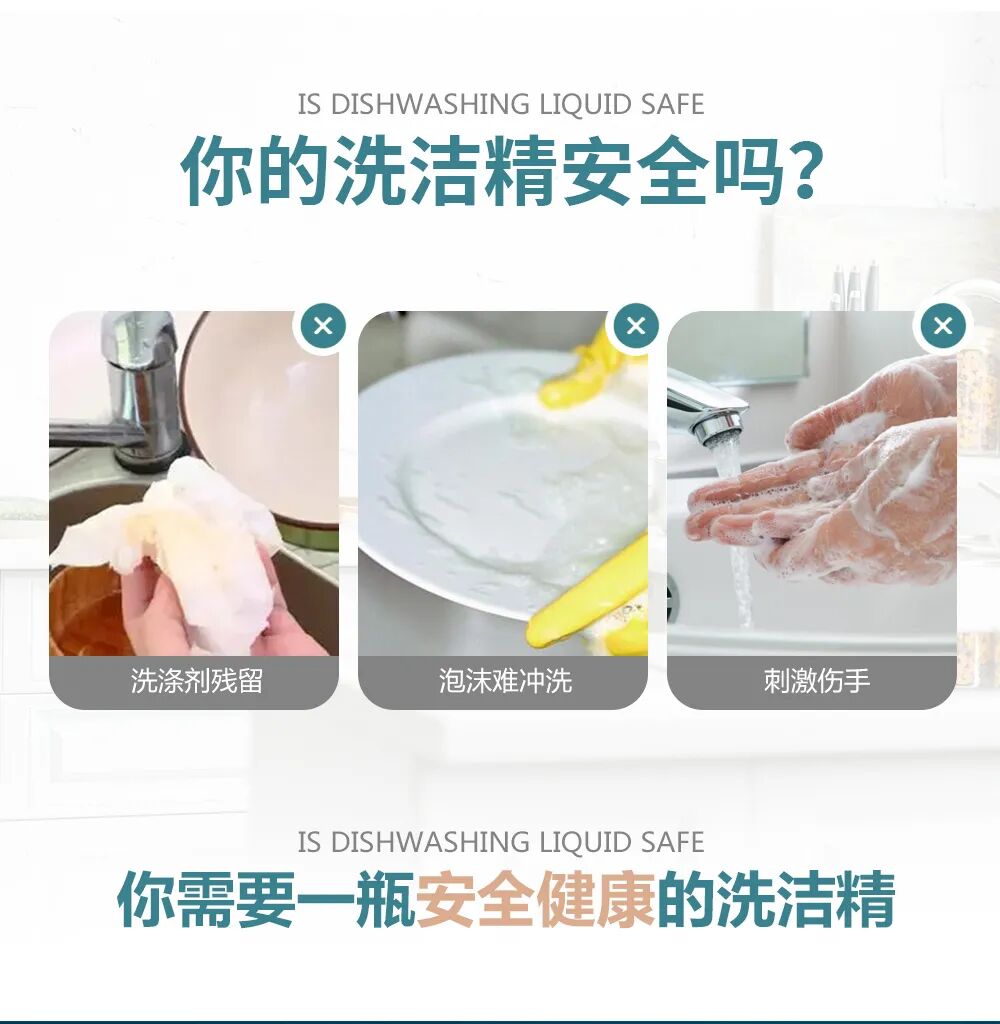 IS DISHWASHING LIQUID SAFE
你的洗洁精安全吗?

洗涤剂残留

泡沫难冲洗

刺激伤手

IS DISHWASHING LIQUID SAFE
你需要一瓶安全健康的洗洁精