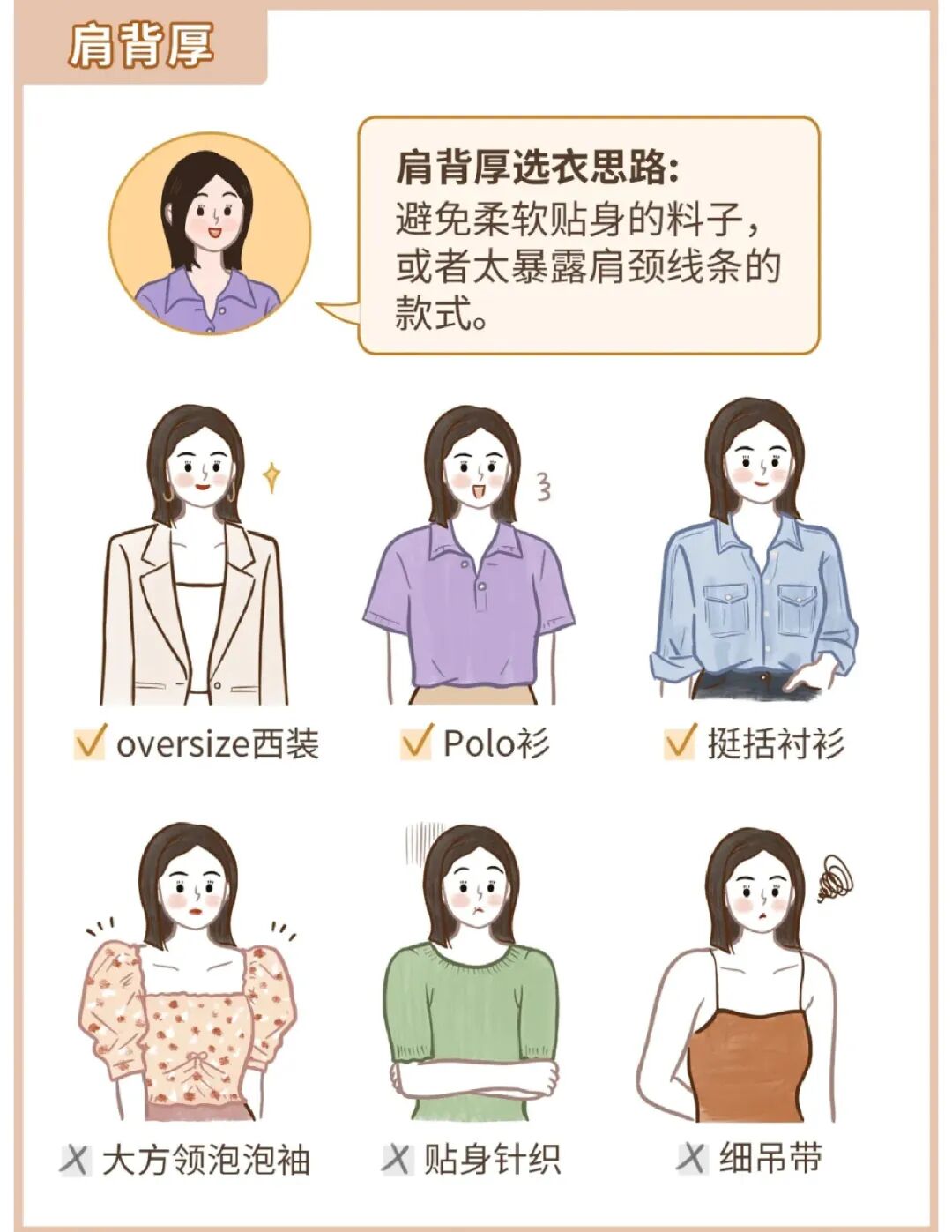 肩背厚

肩背厚选衣思路:
避免柔软贴身的料子，或者太暴露肩颈线条的款式。

✓ oversize西装

✓ Polo衫

✓ 挺括衬衫

✗ 大方领泡泡袖

✗ 贴身针织

✗ 细吊带