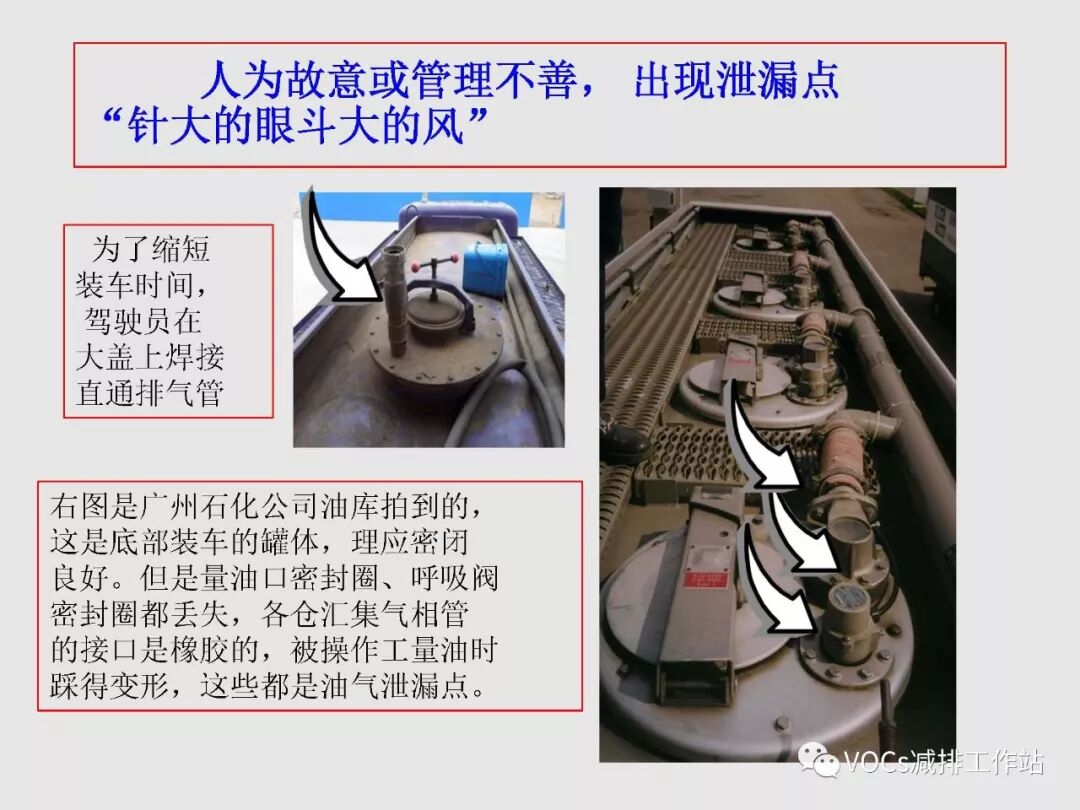 人为故意或管理不善， 出现泄漏点
“针大的眼斗大的风”

为了缩短装车时间，驾驶员在大盖上焊接直通排气管

右图是广州石化公司油库拍到的，这是底部装车的罐体，理应密闭良好。但是量油口密封圈、呼吸阀密封圈都丢失，各仓汇集气相管的接口是橡胶的，被操作工量油时踩得变形，这些都是油气泄漏点。

VOCs减排工作站