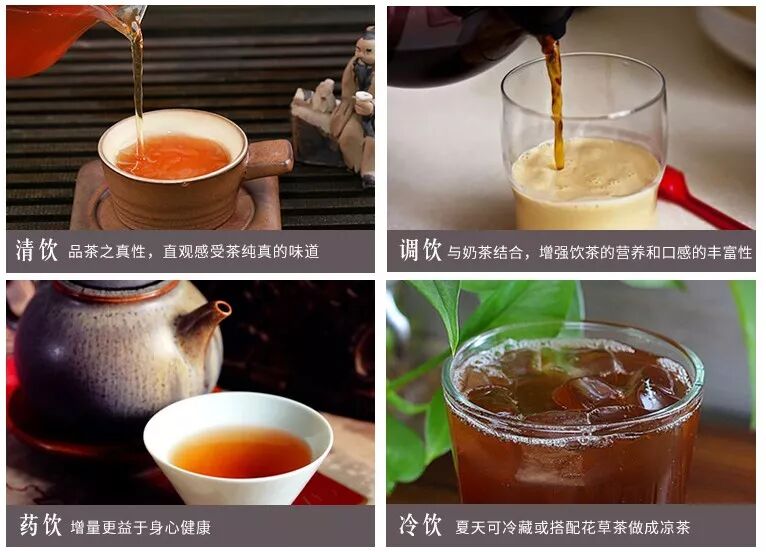 清饮 品茶之真性，直观感受茶纯真的味道

调饮 与奶茶结合，增强饮茶的营养和口感的丰富性

药饮 增量更益于身心健康

冷饮 夏天可冷藏或搭配花草茶做成凉茶