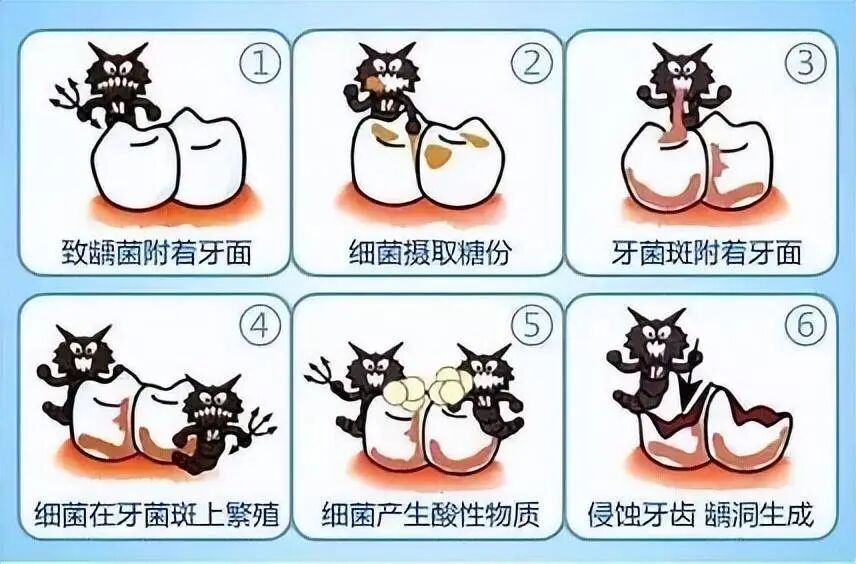 ①
致龋菌附着牙面

②
细菌摄取糖份

③
牙菌斑附着牙面

④
细菌在牙菌斑上繁殖

⑤
细菌产生酸性物质

⑥
侵蚀牙齿 龋洞生成