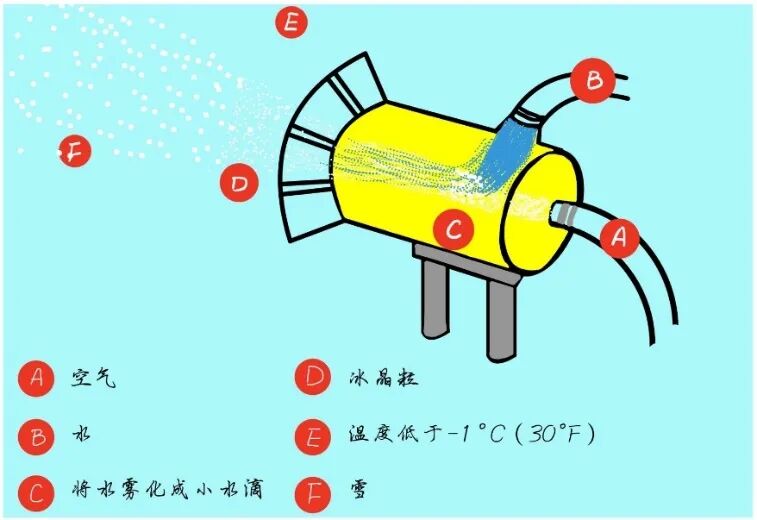 E

B

F

D

C

A

A 空气

B 水

C 将水雾化成小水滴

D 冰晶粒

E 温度低于-1°C(30°F)

F 雪