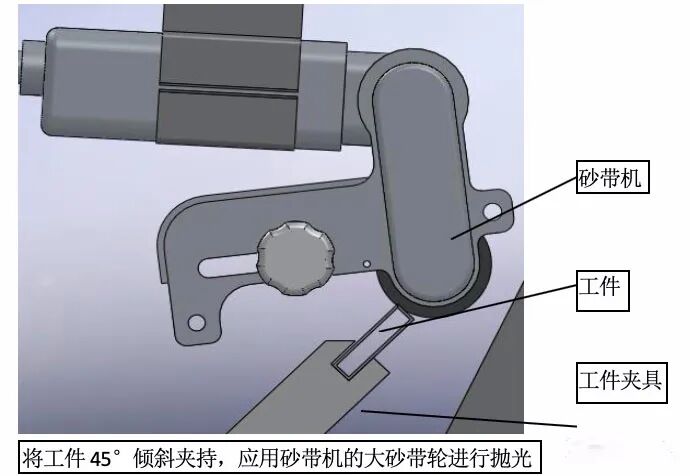 砂带机

工件

工件夹具

将工件 45° 倾斜夹持，应用砂带机的大砂带轮进行抛光