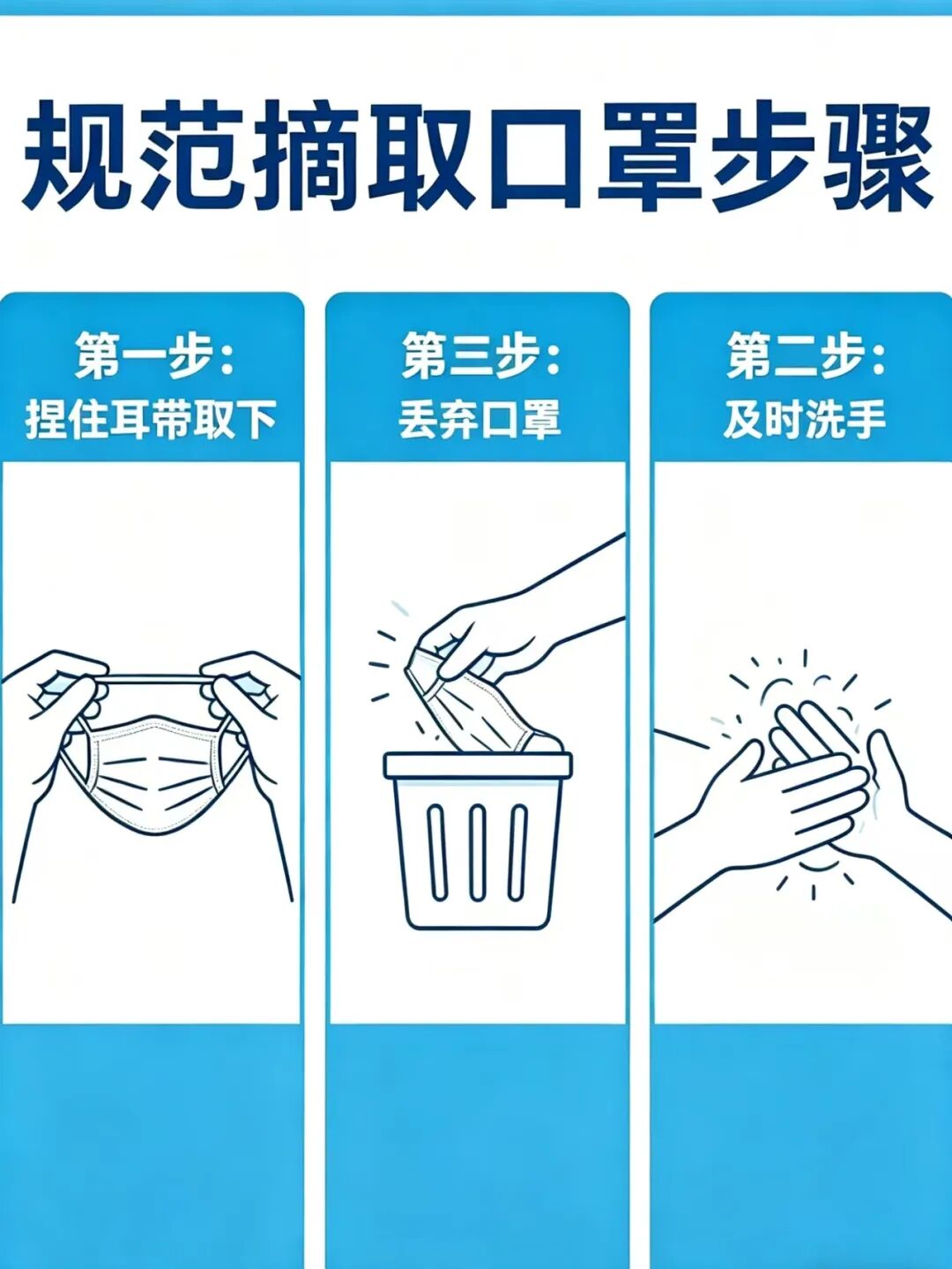 规范摘取口罩步骤

第一步：
捏住耳带取下

第三步：
丢弃口罩

第二步：
及时洗手