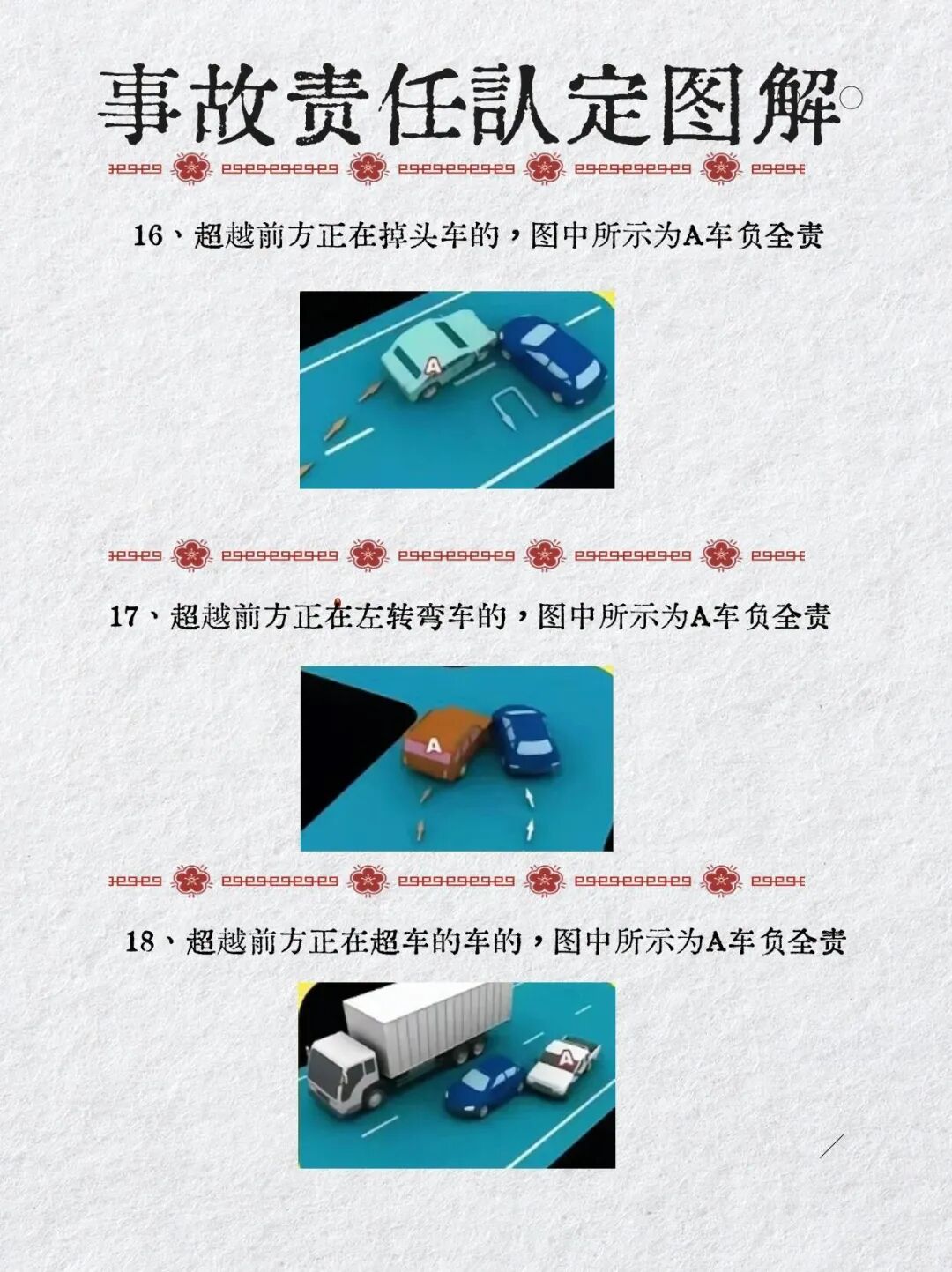 事故责任認定图解

16、超越前方正在掉头车的，图中所示为A车负全责

A

17、超越前方正在左转弯车的，图中所示为A车负全责

A

18、超越前方正在超车的车的，图中所示为A车负全责

A