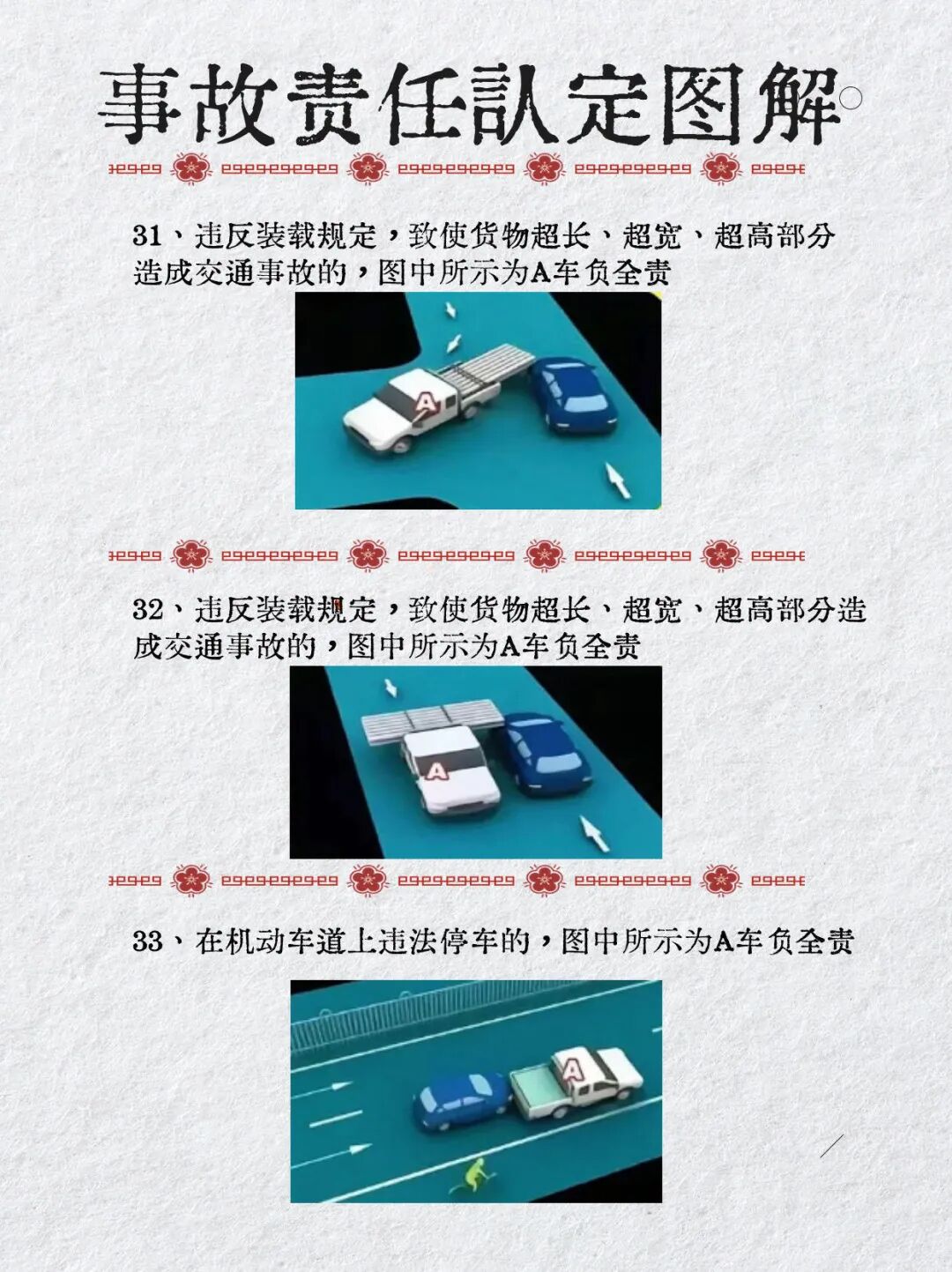 事故责任認定图解

31、违反装载规定，致使货物超长、超宽、超高部分造成交通事故的，图中所示为A车负全责

A

32、违反装载规定，致使货物超长、超宽、超高部分造成交通事故的，图中所示为A车负全责

A

33、在机动车道上违法停车的，图中所示为A车负全责

A