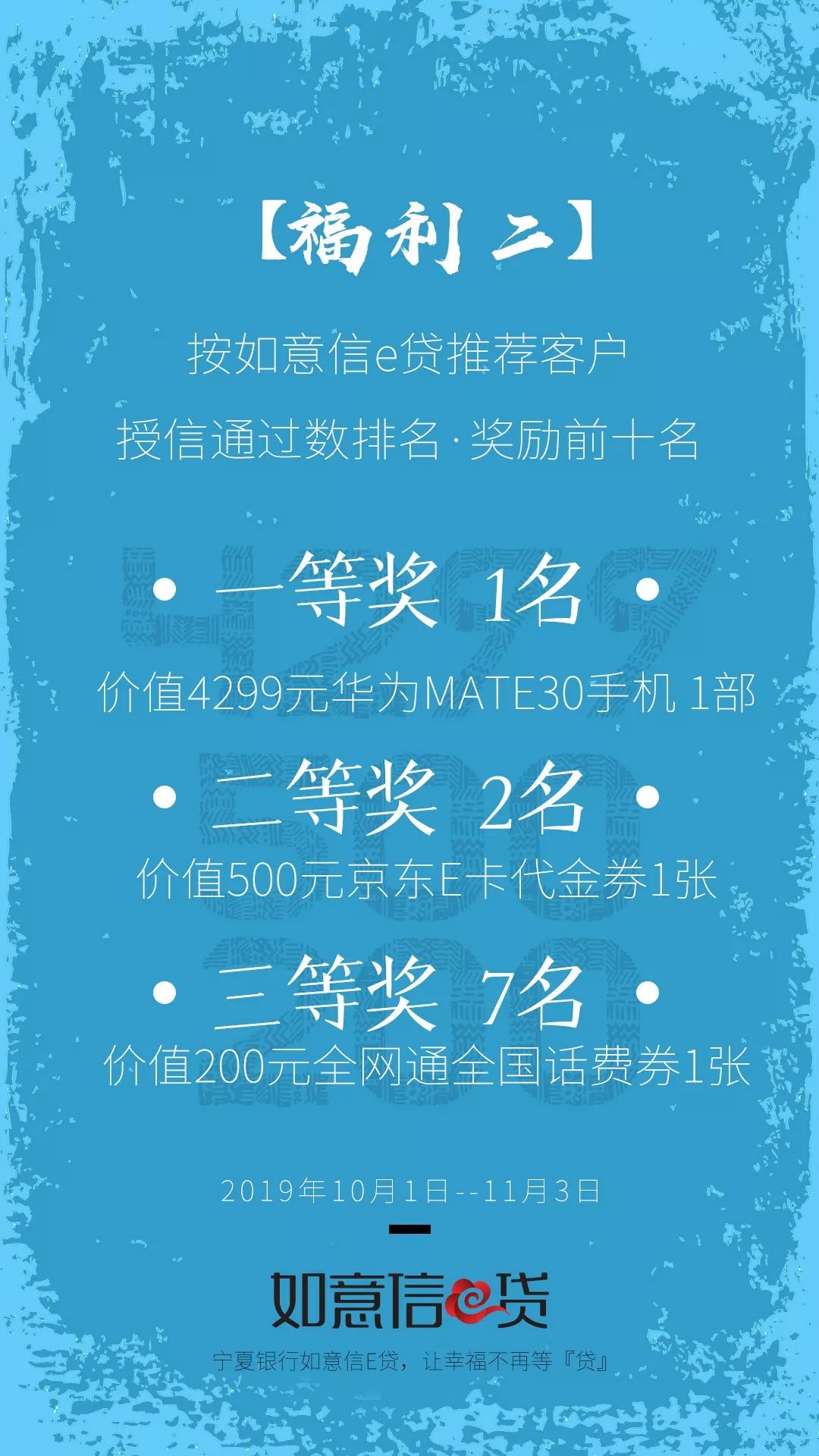 【福利二】

按如意信e贷推荐客户

授信通过数排名·奖励前十名

• 一等奖 1名 •

价值4299元华为MATE30手机 1部

• 二等奖 2名 •

价值500元京东E卡代金券1张

• 三等奖 7名 •

价值200元全网通全国话费券1张

2019年10月1日--11月3日

如意信e贷

宁夏银行如意信E贷，让幸福不再等『贷』