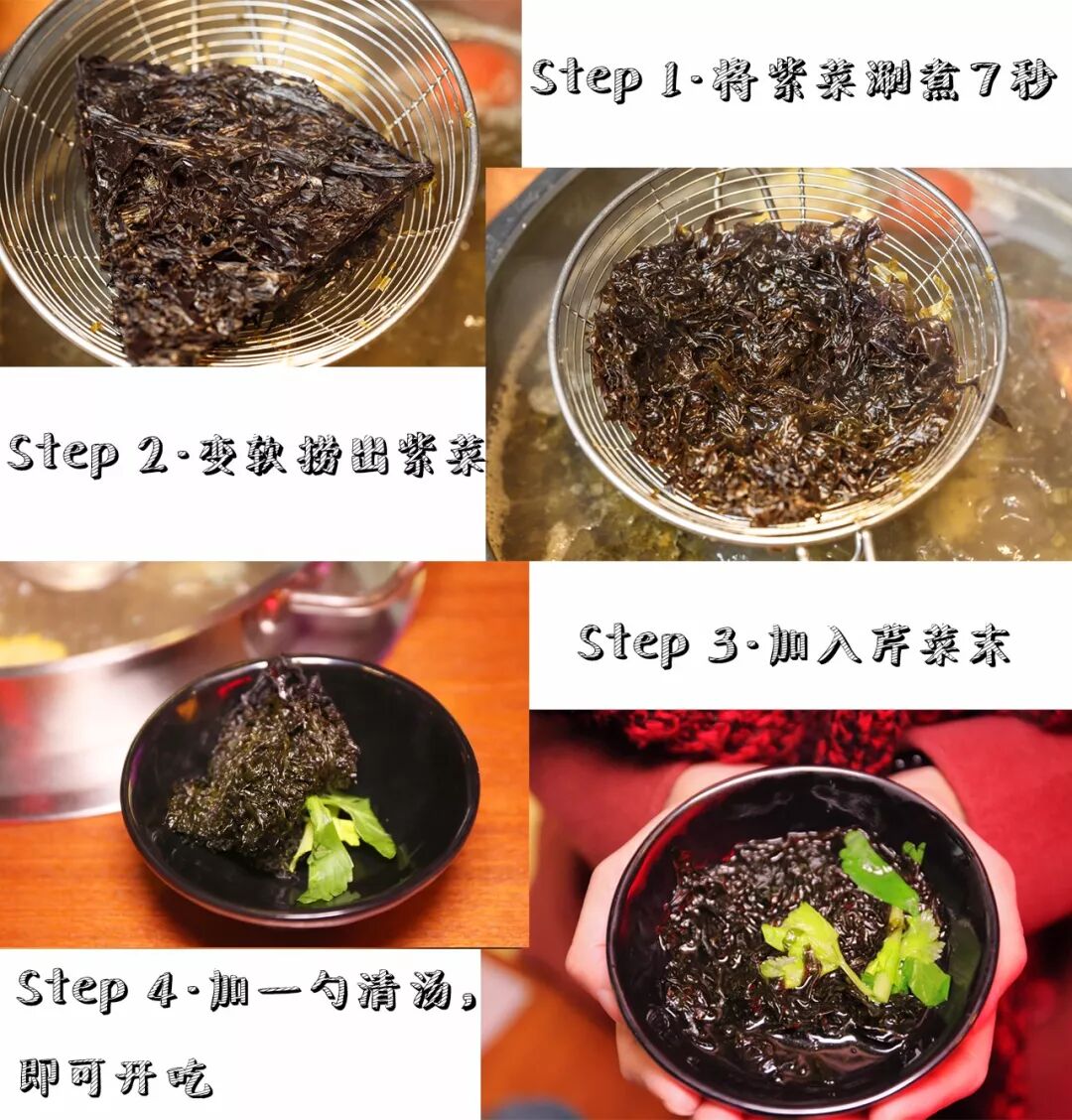 Step 1·将紫菜涮煮7秒

Step 2·变软捞出紫菜

Step 3·加入芹菜末

Step 4·加一勺清汤，即可开吃