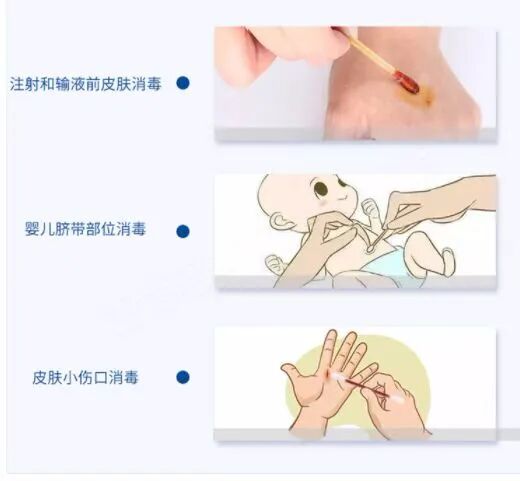 注射和输液前皮肤消毒

婴儿脐带部位消毒

皮肤小伤口消毒