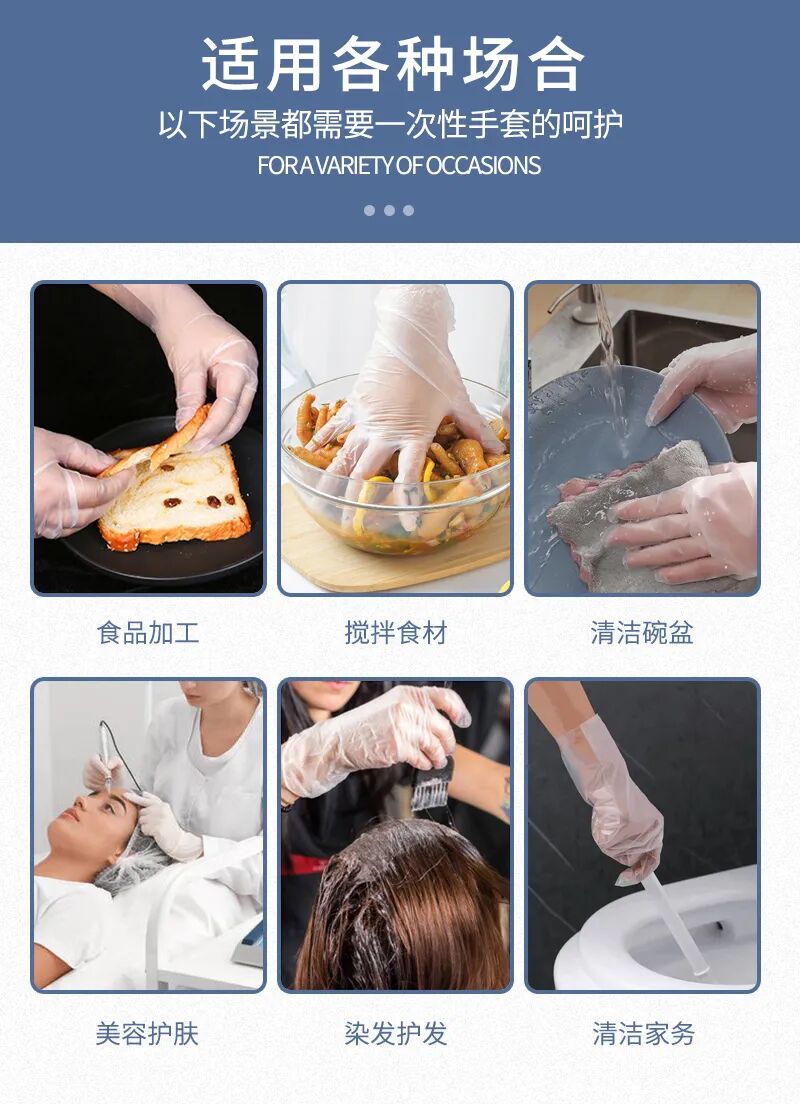 适用各种场合

以下场景都需要一次性手套的呵护

FOR A VARIETY OF OCCASIONS

食品加工

搅拌食材

清洁碗盆

美容护肤

染发护发

清洁家务