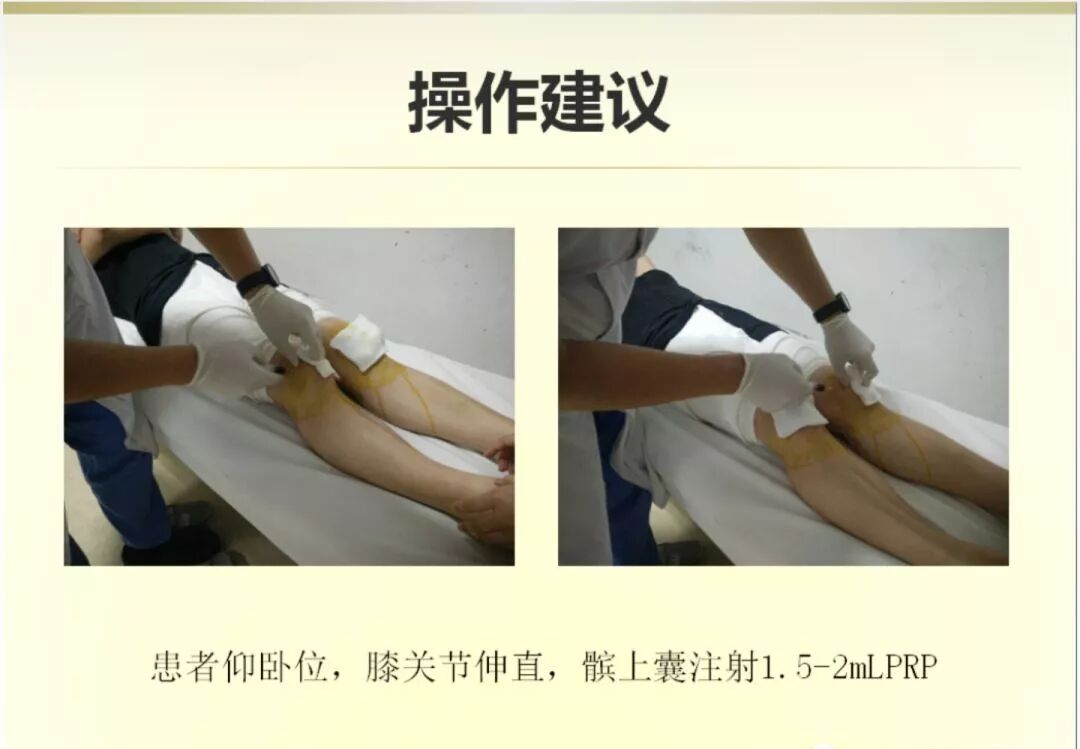 操作建议

患者仰卧位，膝关节伸直，髌上囊注射1.5-2mLPRP