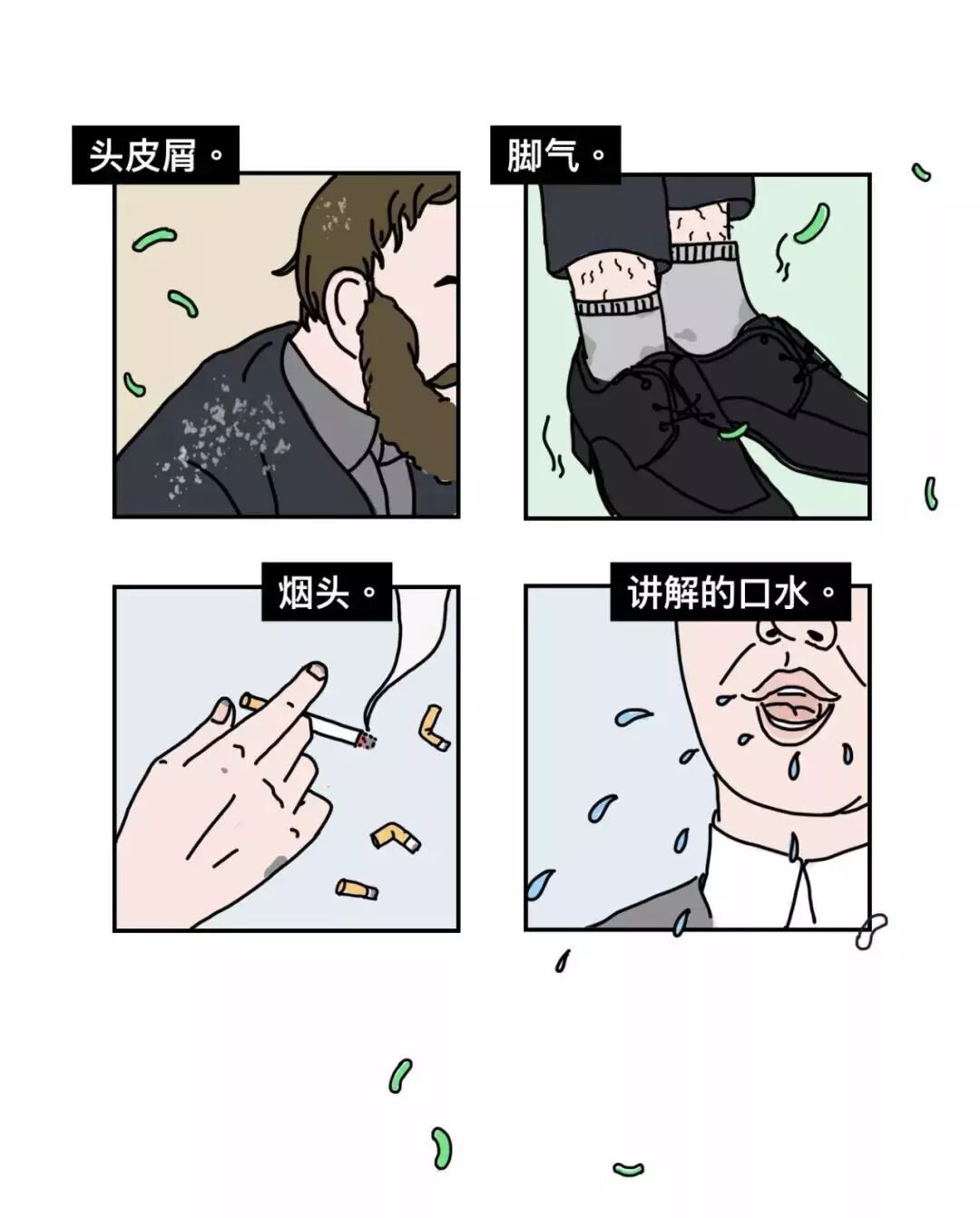 头皮屑。

脚气。

烟头。

讲解的口水。