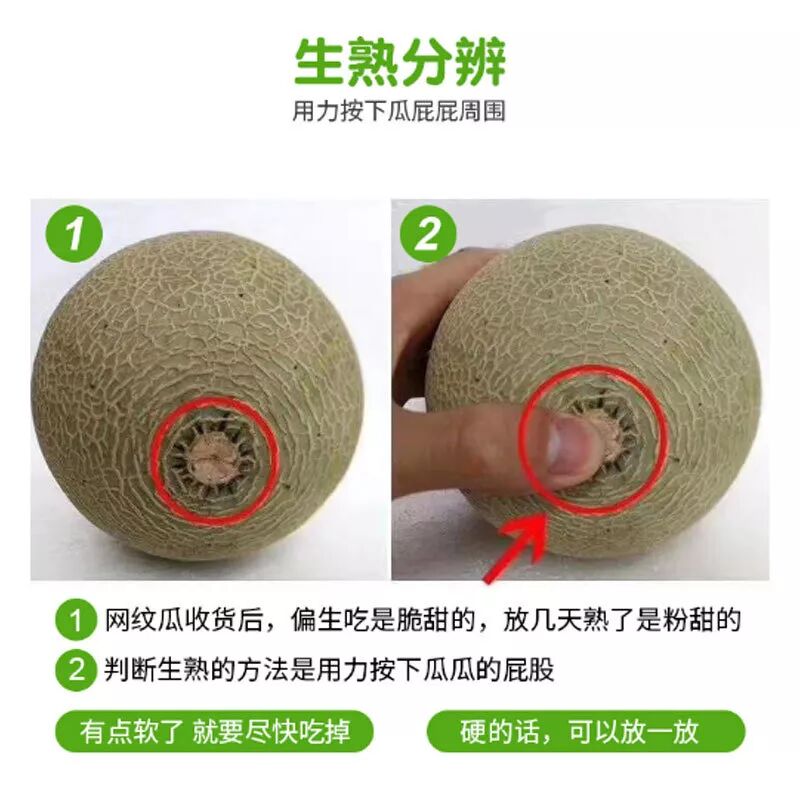 生熟分辨
用力按下瓜屁屁周围

1

2

1 网纹瓜收货后，偏生吃是脆甜的，放几天熟了是粉甜的

2 判断生熟的方法是用力按下瓜瓜的屁股

有点软了 就要尽快吃掉

硬的话，可以放一放