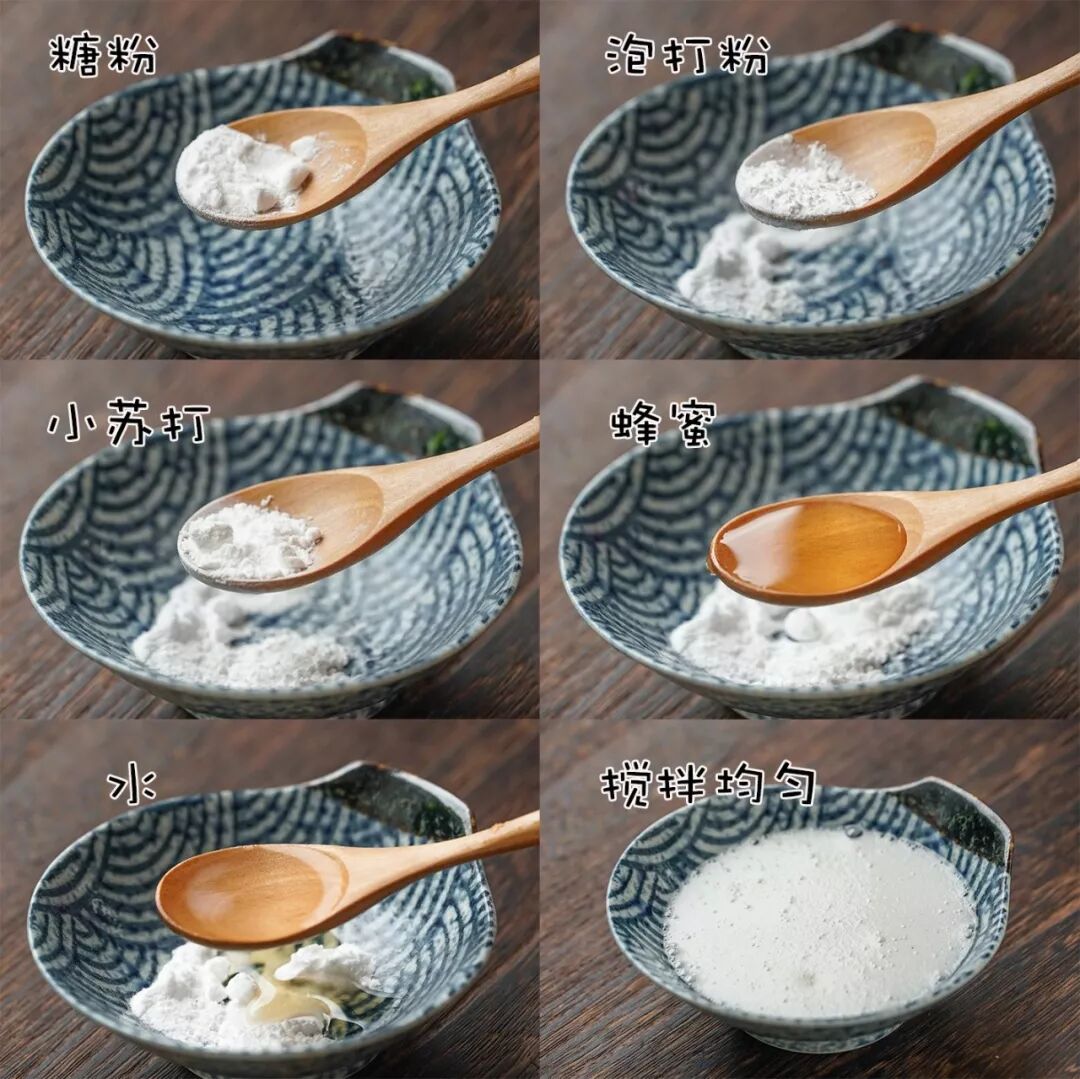 糖粉

泡打粉

小苏打

蜂蜜

水

搅拌均匀