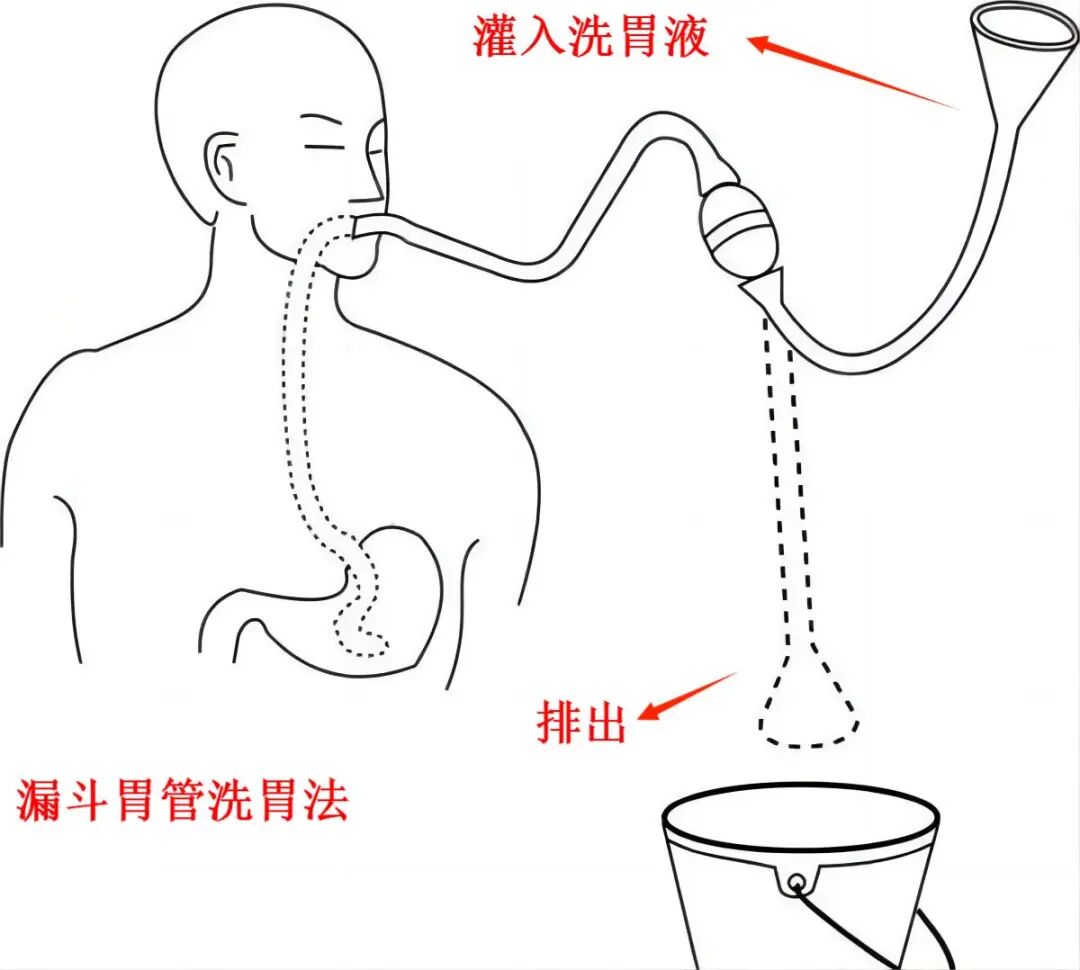 灌入洗胃液

排出

漏斗胃管洗胃法