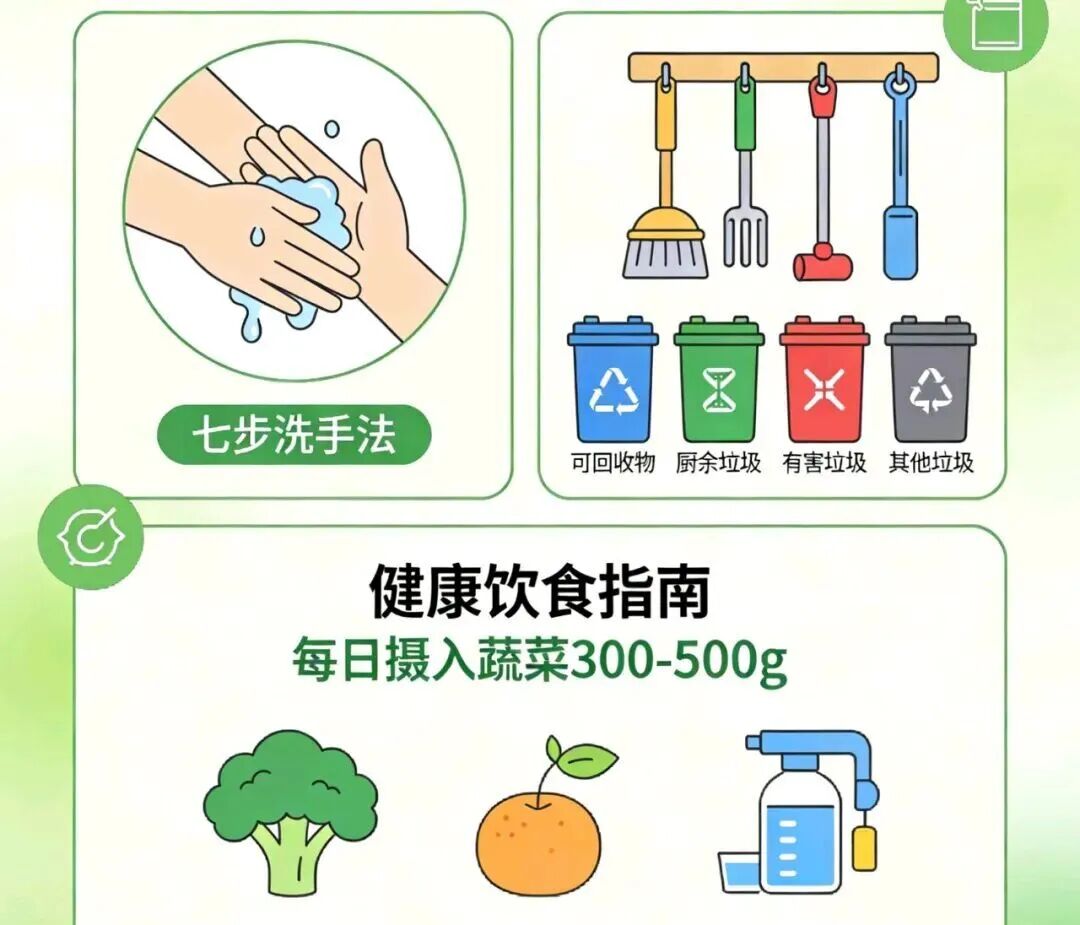 七步洗手法

可回收物 厨余垃圾 有害垃圾 其他垃圾

健康饮食指南
每日摄入蔬菜300-500g