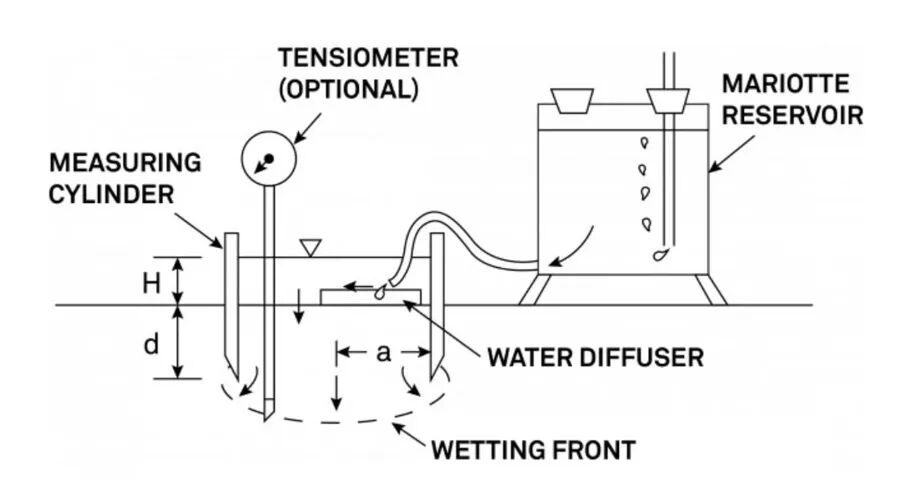 TENSIOMETER (OPTIONAL)

MARIOTTE RESERVOIR

MEASURING CYLINDER

H

d

a

WATER DIFFUSER

WETTING FRONT