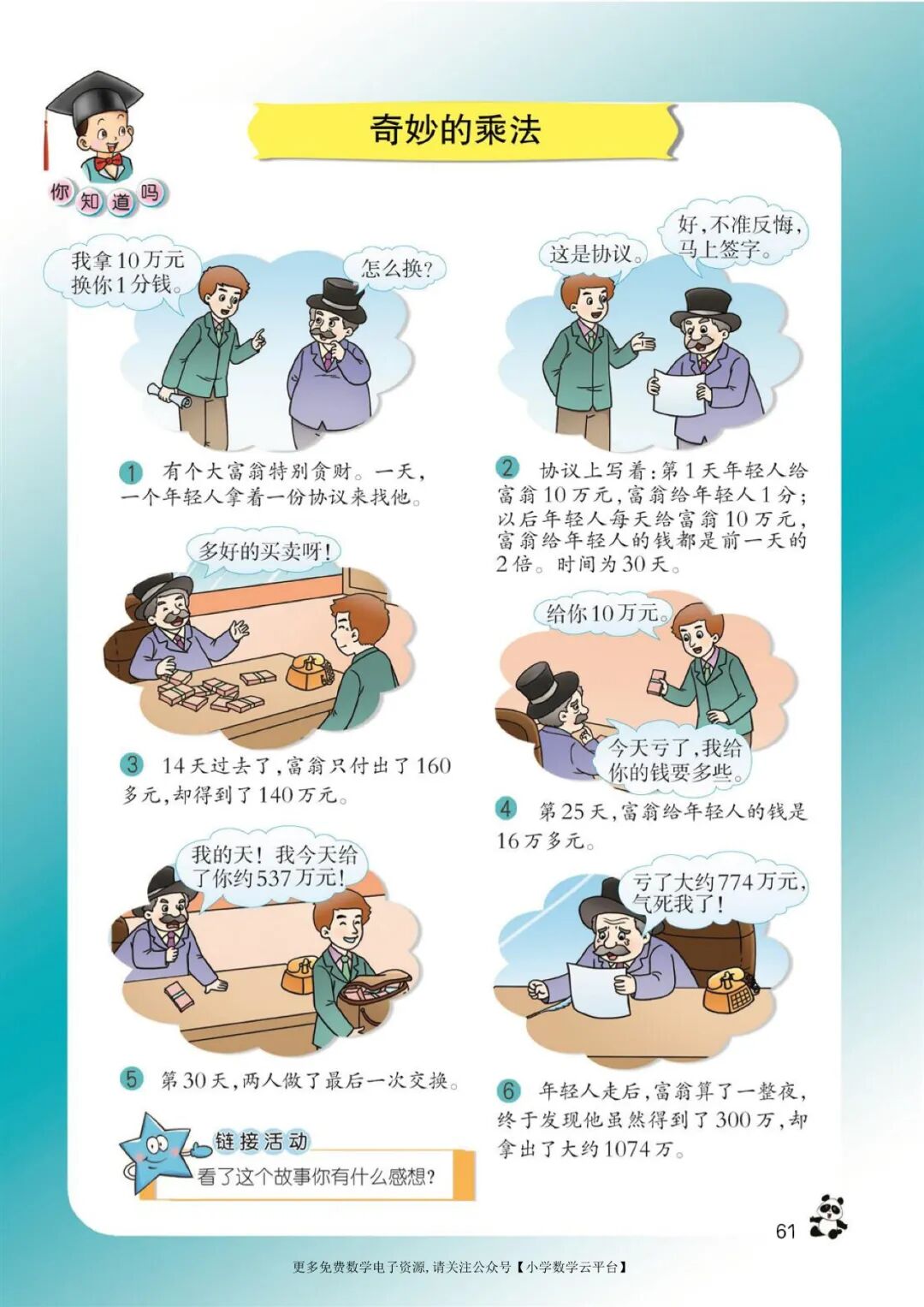 你知道吗

奇妙的乘法

我拿10万元换你1分钱。

怎么换?

1 有个大富翁特别贪财。一天，一个年轻人拿着一份协议来找他。

这是协议。

好，不准反悔，马上签字。

2 协议上写着：第1天年轻人给富翁10万元，富翁给年轻人1分；以后年轻人每天给富翁10万元，富翁给年轻人的钱都是前一天的2倍。时间为30天。

多好的买卖呀！

3 14天过去了，富翁只付出了160多元，却得到了140万元。

给你10万元。

今天亏了，我给你的钱要多些。

4 第25天，富翁给年轻人的钱是16万多元。

我的天！我今天给了你约537万元！

5 第30天，两人做了最后一次交换。

亏了大约774万元，气死我了！

6 年轻人走后，富翁算了一整夜，终于发现他虽然得到了300万，却拿出了大约1074万。

链接活动

看了这个故事你有什么感想?

61

更多免费数学电子资源，请关注公众号【小学数学云平台】