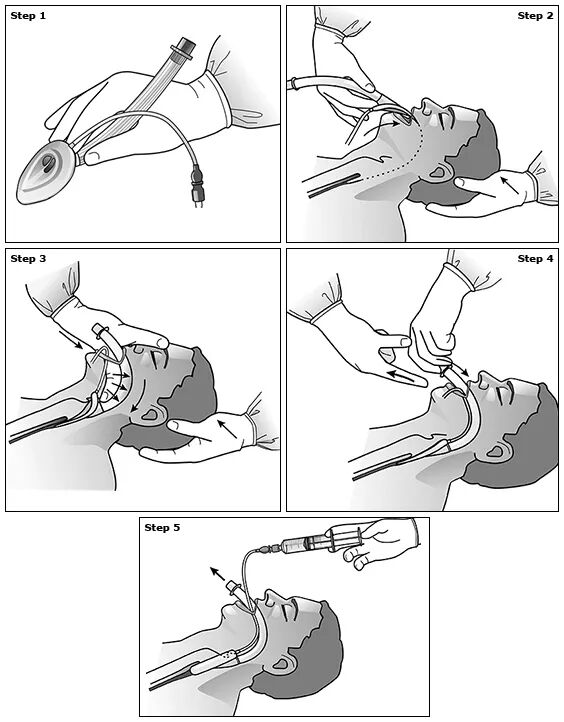 Step 1

Step 2

Step 3

Step 4

Step 5