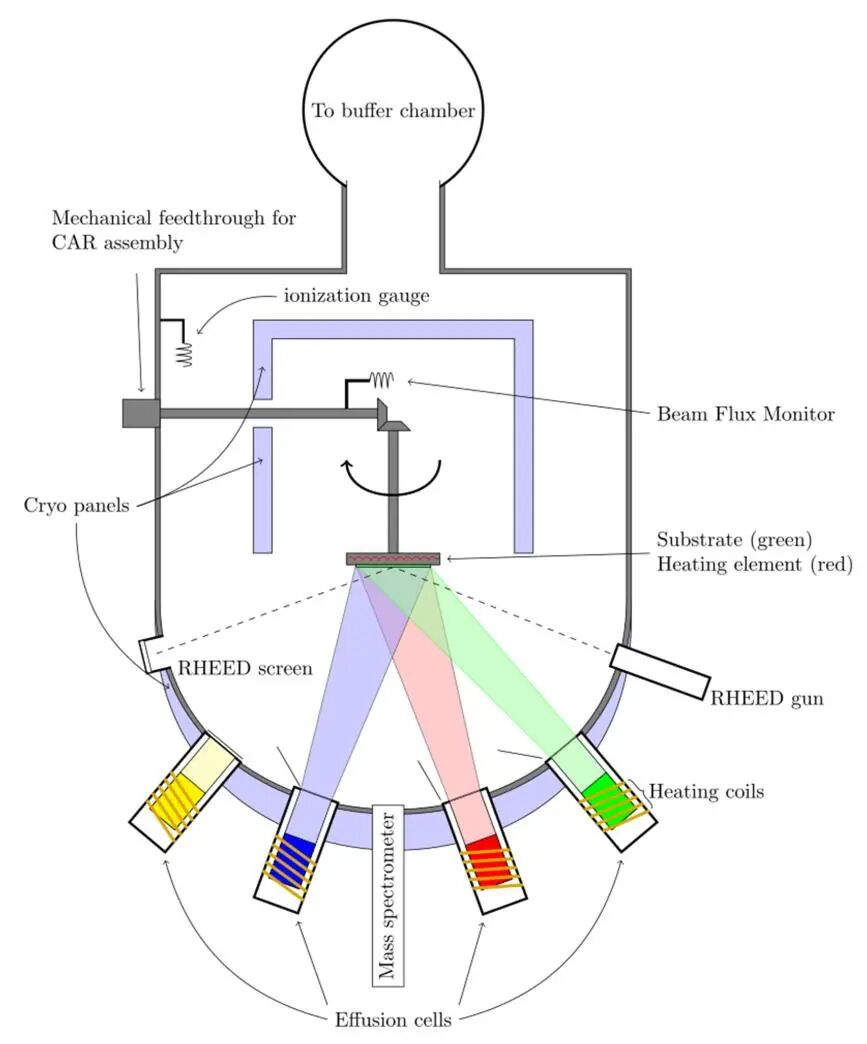 To buffer chamber

Mechanical feedthrough for CAR assembly

ionization gauge

Beam Flux Monitor

Cryo panels

Substrate (green)
Heating element (red)

RHEED screen

RHEED gun

Heating coils

Mass spectrometer

Effusion cells