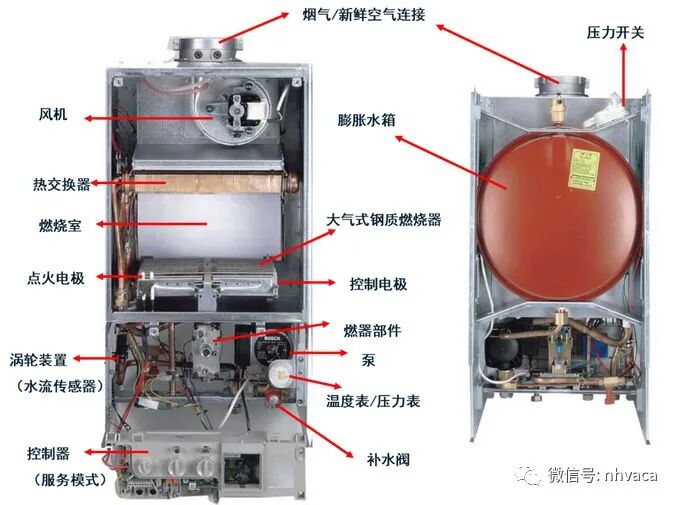 烟气/新鲜空气连接

压力开关

风机

膨胀水箱

热交换器

燃烧室

大气式钢质燃烧器

点火电极

控制电极

燃器部件

BOSCH

涡轮装置
（水流传感器）

泵

温度表/压力表

控制器
（服务模式）

补水阀

微信号: nhvaca