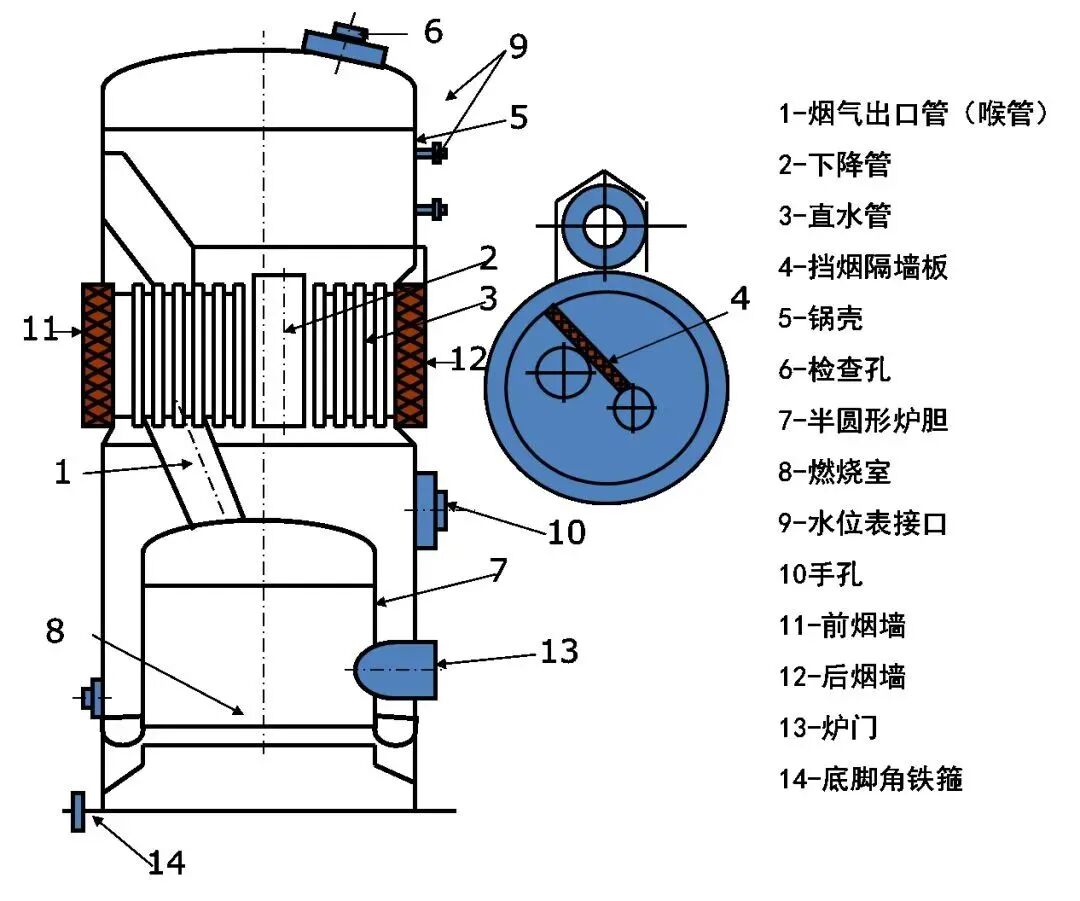 6
9
5
2
3
11
12
4
1
10
7
8
13
14

1-烟气出口管（喉管）
2-下降管
3-直水管
4-挡烟隔墙板
5-锅壳
6-检查孔
7-半圆形炉胆
8-燃烧室
9-水位表接口
10手孔
11-前烟墙
12-后烟墙
13-炉门
14-底脚角铁箍