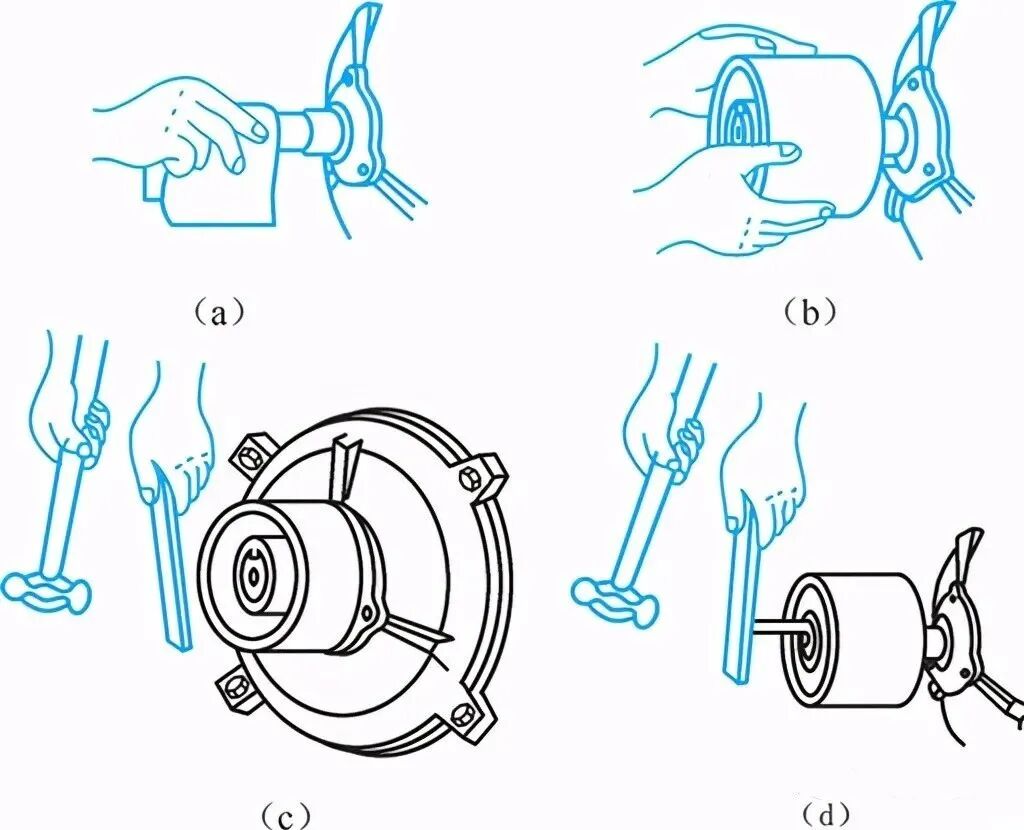 （a）

（b）

（c）

（d）