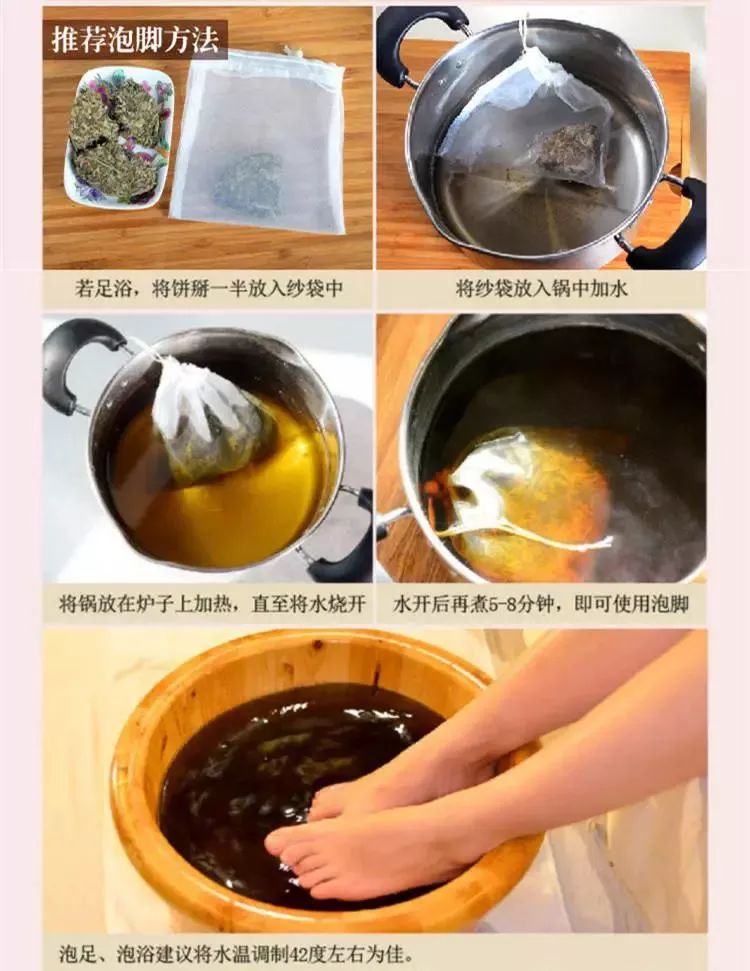 推荐泡脚方法

若足浴，将饼掰一半放入纱袋中

将纱袋放入锅中加水

将锅放在炉子上加热，直至将水烧开

水开后再煮5-8分钟，即可使用泡脚

泡足、泡浴建议将水温调制42度左右为佳。